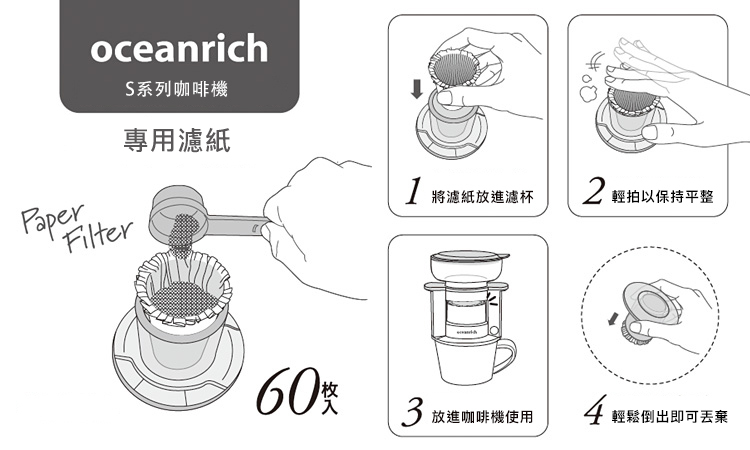 oceanrich
S系列咖啡機

專用濾紙

Paper Filter

60枚入

1 將濾紙放進濾杯

2 輕拍以保持平整

oceanrich

3 放進咖啡機使用

4 輕鬆倒出即可丟棄