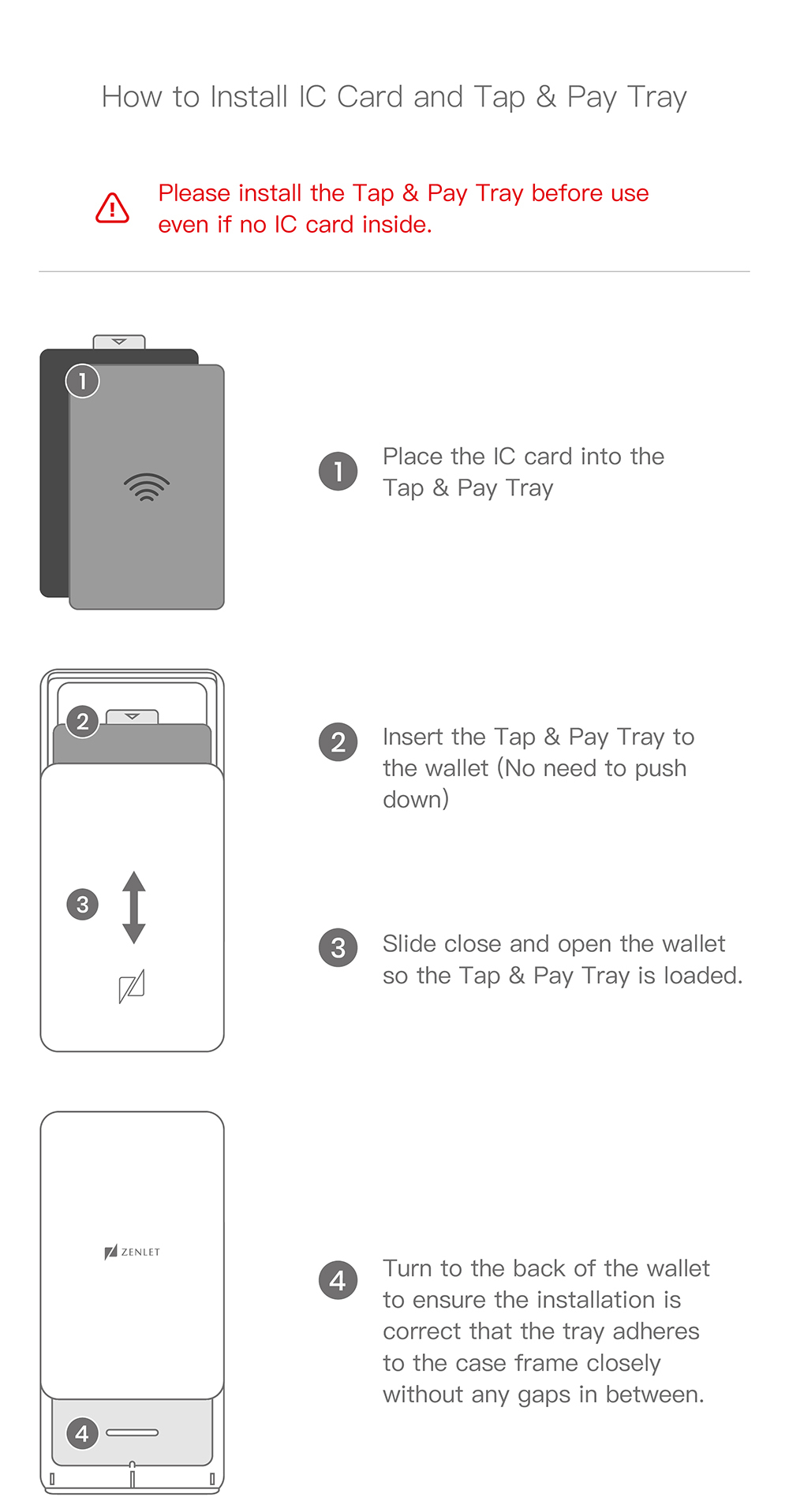 How to Install IC Card and Tap & Pay Tray

Please install the Tap & Pay Tray before use even if no IC card inside.

1

1 Place the IC card into the Tap & Pay Tray

2

3

2 Insert the Tap & Pay Tray to the wallet (No need to push down)

3 Slide close and open the wallet so the Tap & Pay Tray is loaded.

ZENLET

4

4 Turn to the back of the wallet to ensure the installation is correct that the tray adheres to the case frame closely without any gaps in between.