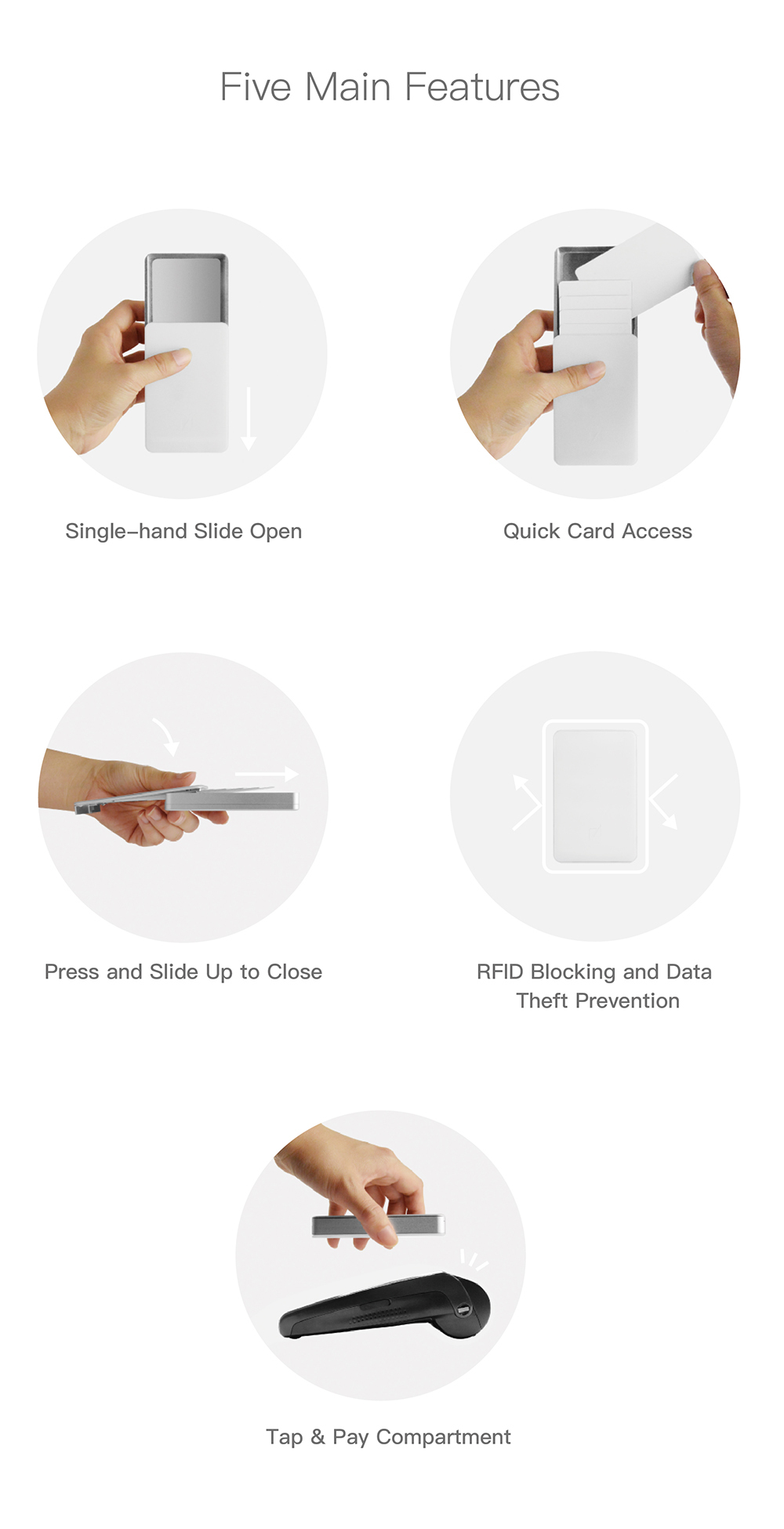 Five Main Features

Single-hand Slide Open

Quick Card Access

Press and Slide Up to Close

RFID Blocking and Data Theft Prevention

Tap & Pay Compartment