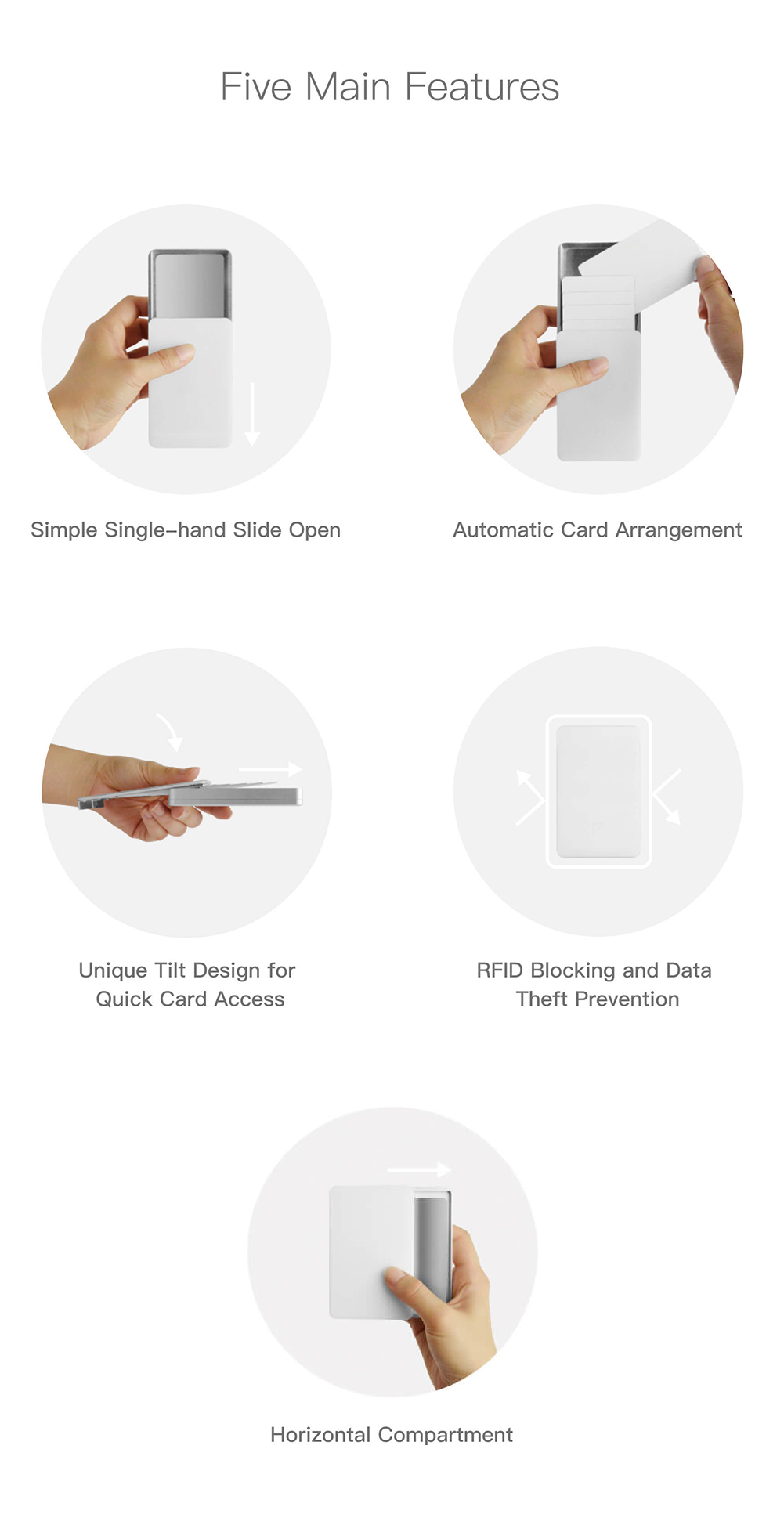 Five Main Features

Simple Single–hand Slide Open

Automatic Card Arrangement

Unique Tilt Design for Quick Card Access

RFID Blocking and Data Theft Prevention

Horizontal Compartment