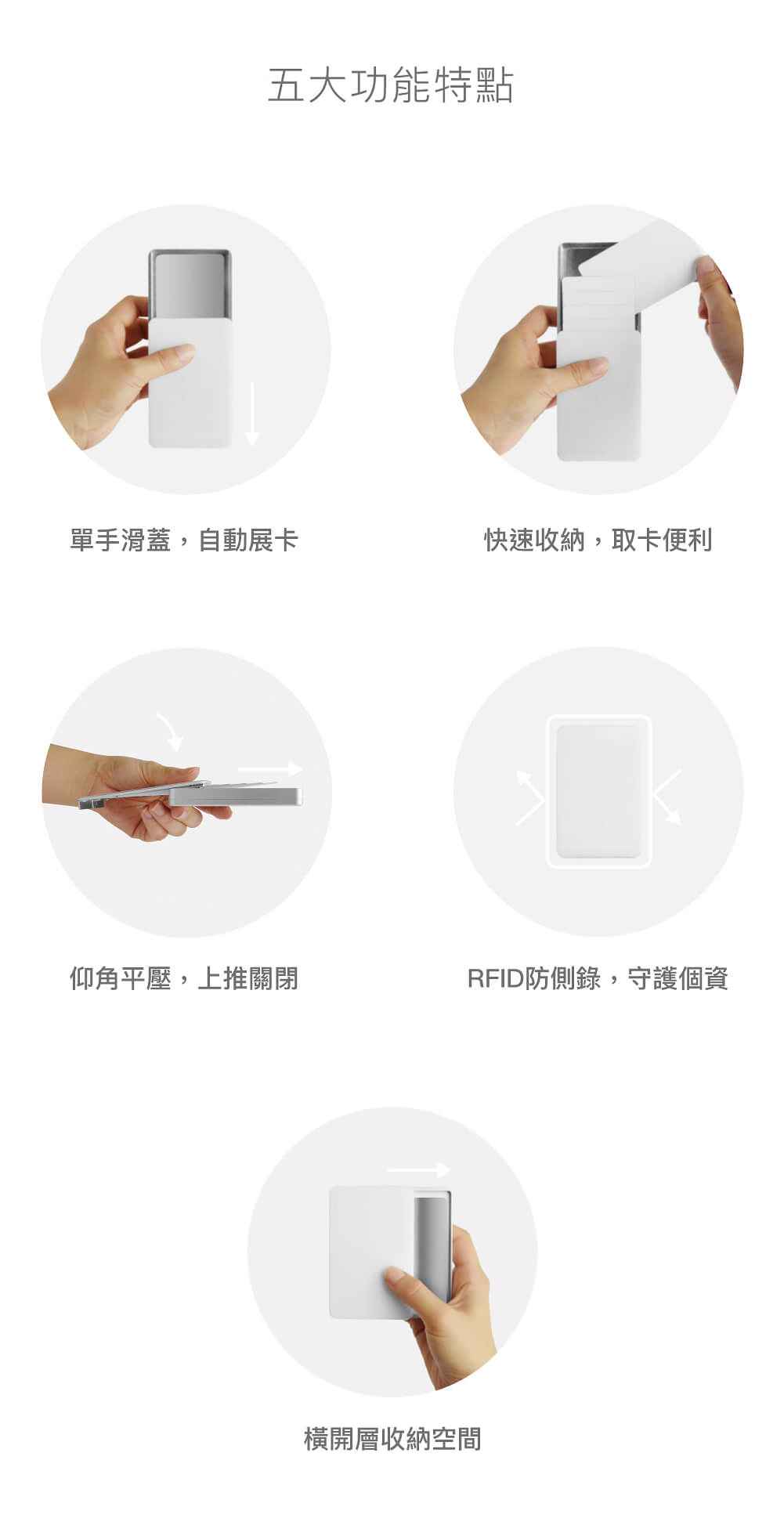 五大功能特點

單手滑蓋，自動展卡

快速收納，取卡便利

仰角平壓，上推關閉

RFID防側錄，守護個資

橫開層收納空間