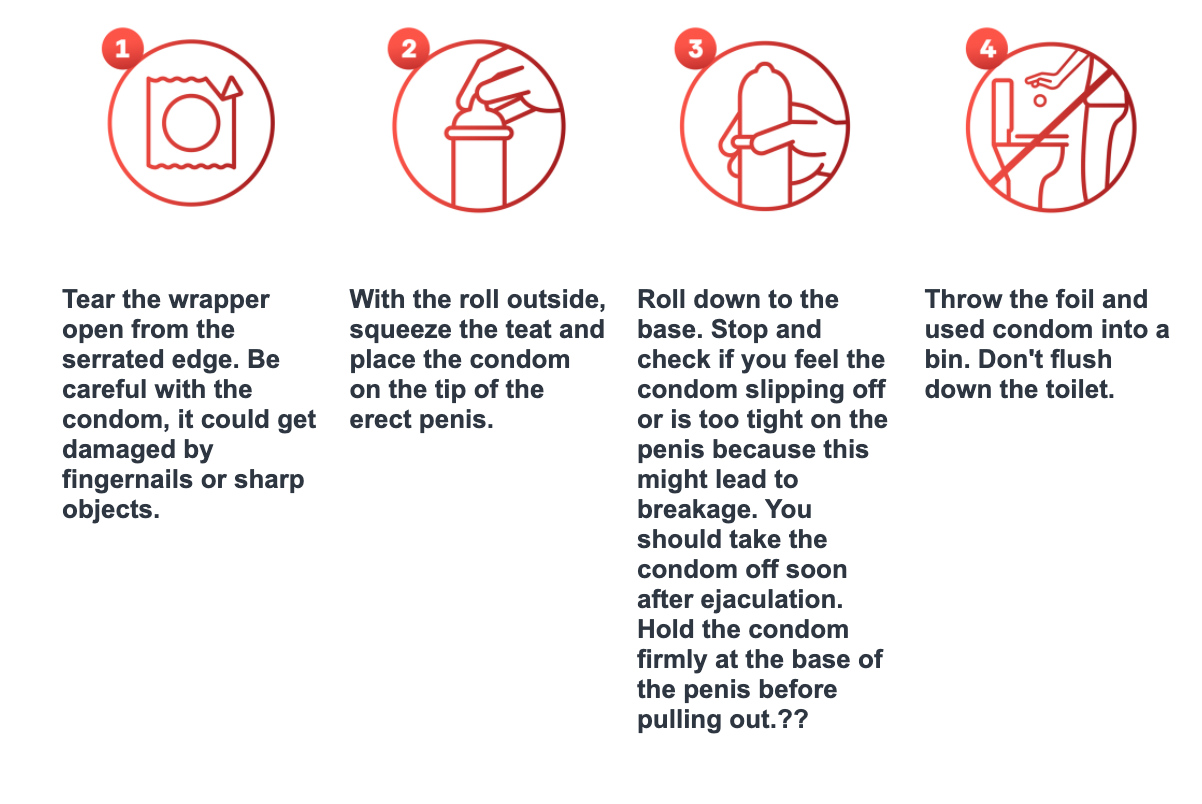 1

Tear the wrapper open from the serrated edge. Be careful with the condom, it could get damaged by fingernails or sharp objects.

2

With the roll outside, squeeze the teat and place the condom on the tip of the erect penis.

3

Roll down to the base. Stop and check if you feel the condom slipping off or is too tight on the penis because this might lead to breakage. You should take the condom off soon after ejaculation. Hold the condom firmly at the base of the penis before pulling out.??

4

Throw the foil and used condom into a bin. Don't flush down the toilet.