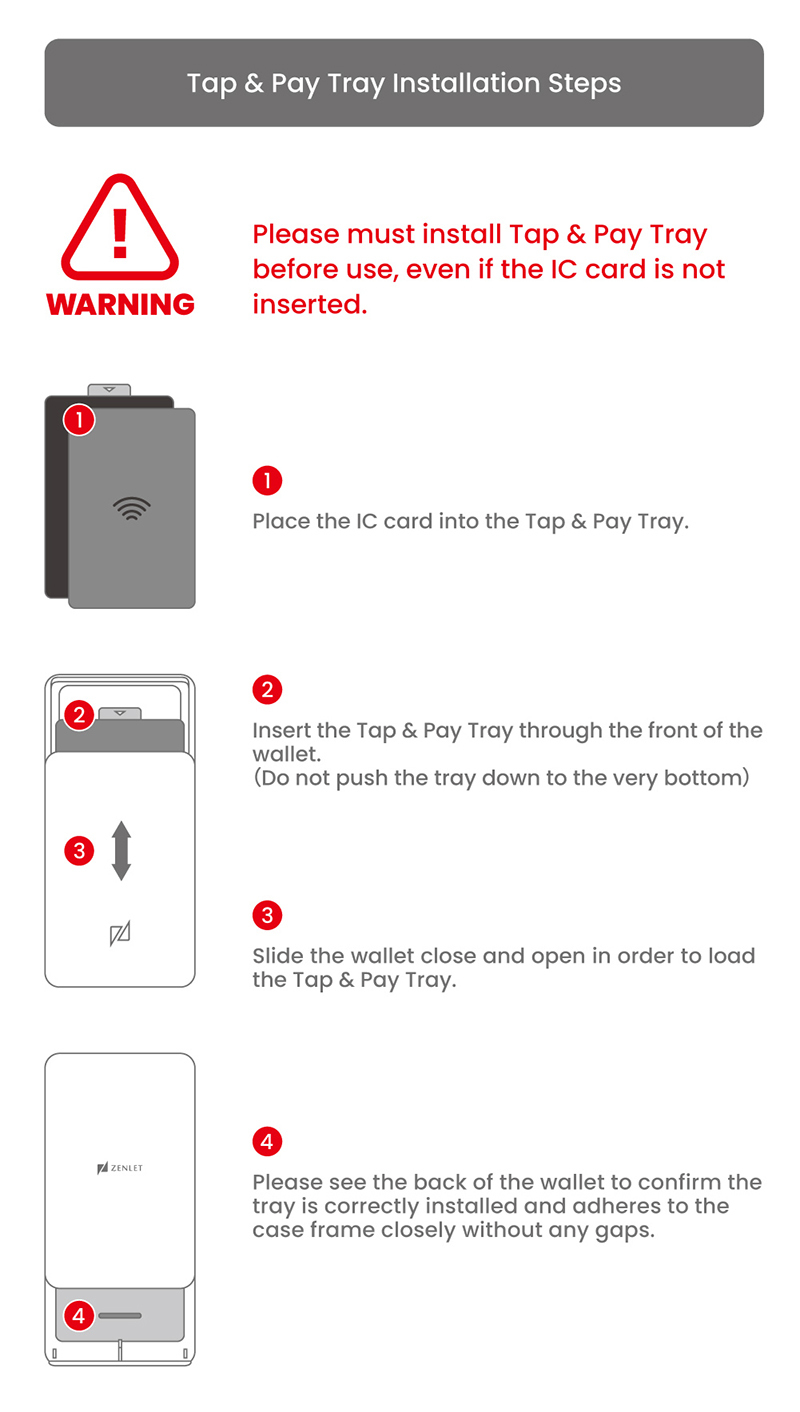 Tap & Pay Tray Installation Steps

WARNING

Please must install Tap & Pay Tray before use, even if the IC card is not inserted.

1

1

Place the IC card into the Tap & Pay Tray.

2

3

2

Insert the Tap & Pay Tray through the front of the wallet.
(Do not push the tray down to the very bottom)

3

Slide the wallet close and open in order to load the Tap & Pay Tray.

ZENLET

4

4

Please see the back of the wallet to confirm the tray is correctly installed and adheres to the case frame closely without any gaps.