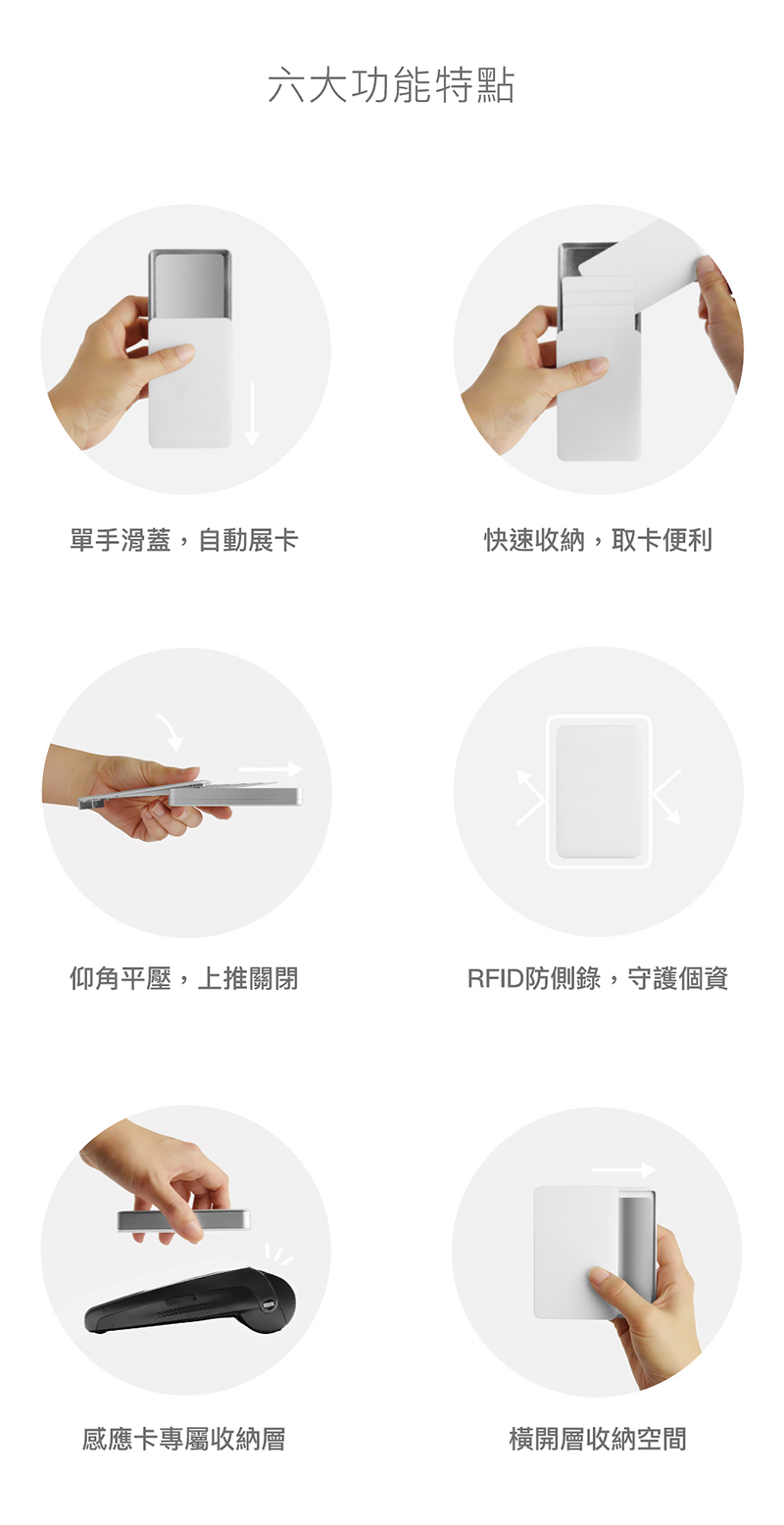 六大功能特點

單手滑蓋，自動展卡

快速收納，取卡便利

仰角平壓，上推關閉

RFID防側錄，守護個資

感應卡專屬收納層

橫開層收納空間