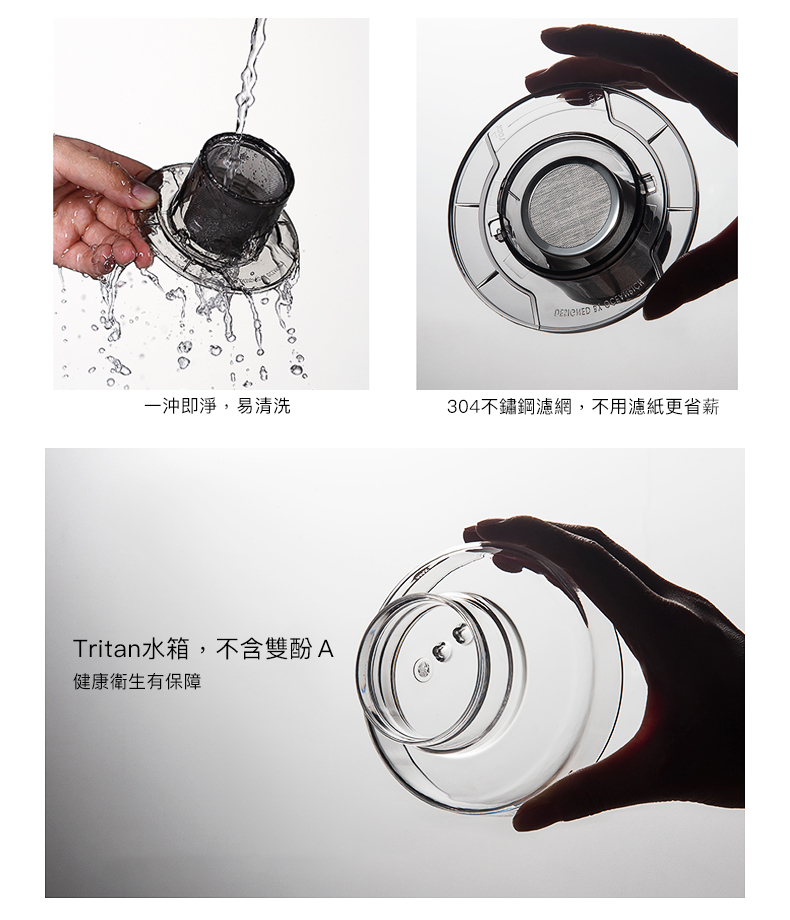 DESIGNED BY OCEANRICH

一沖即淨，易清洗

304不鏽鋼濾網，不用濾紙更省薪

Tritan水箱，不含雙酚 A
健康衛生有保障