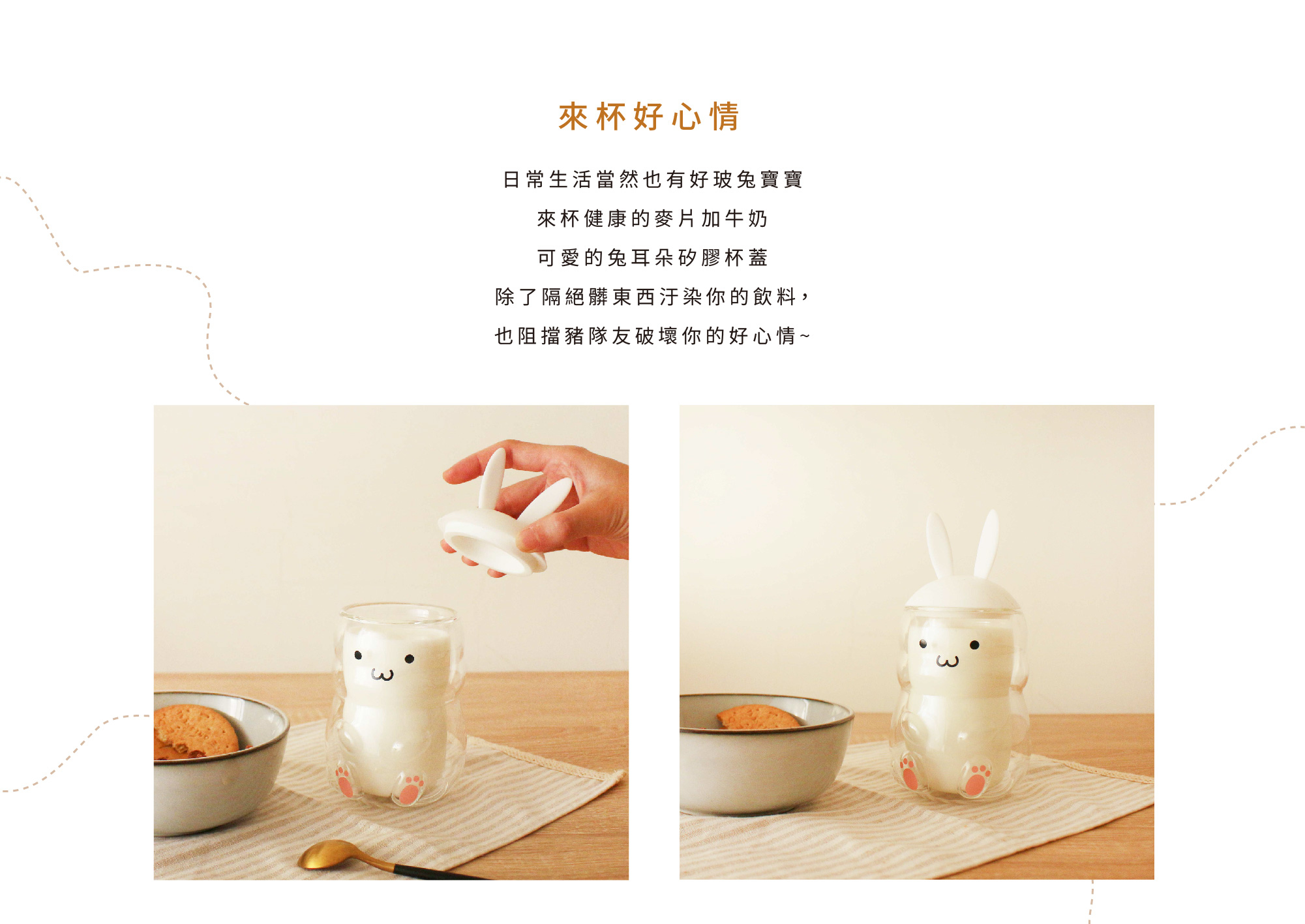 來杯好心情

日常生活當然也有好玻兔寶寶

來杯健康的麥片加牛奶

可愛的兔耳朵矽膠杯蓋

除了隔絕髒東西汙染你的飲料，

也阻擋豬隊友破壞你的好心情~