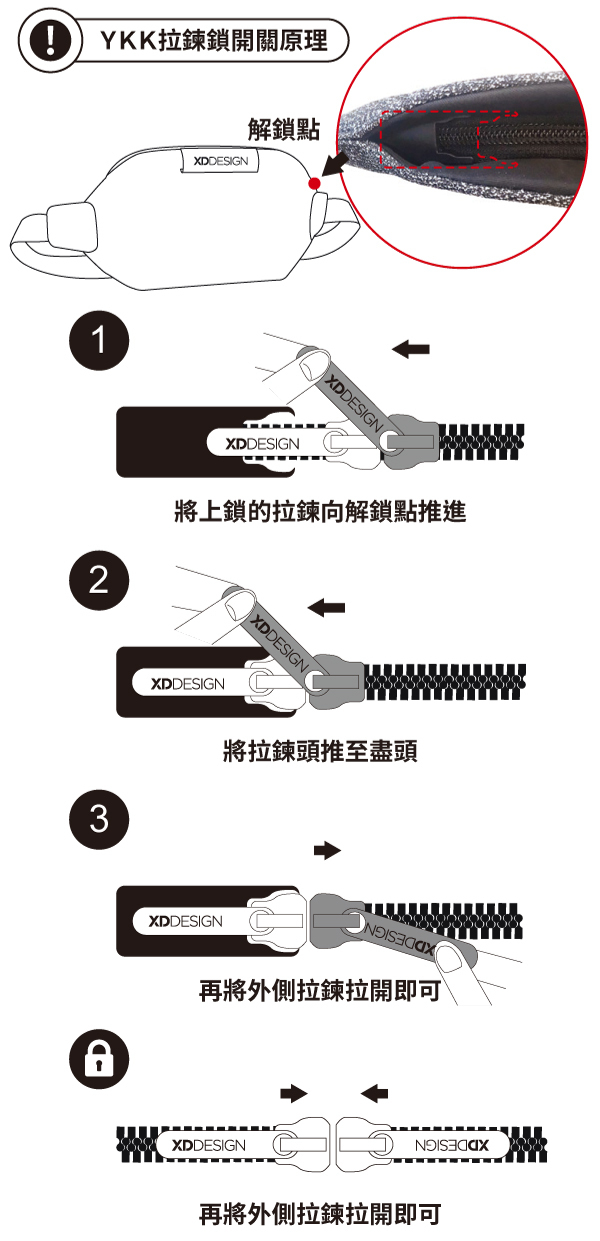 YKK拉鍊鎖開關原理

解鎖點

XDDESIGN

1

XDDESIGN

XDDESIGN

將上鎖的拉鍊向解鎖點推進

2

XDDESIGN

XDDESIGN

將拉鍊頭推至盡頭

3

XDDESIGN

XDDESIGN

再將外側拉鍊拉開即可

XDDESIGN

XDDESIGN

再將外側拉鍊拉開即可