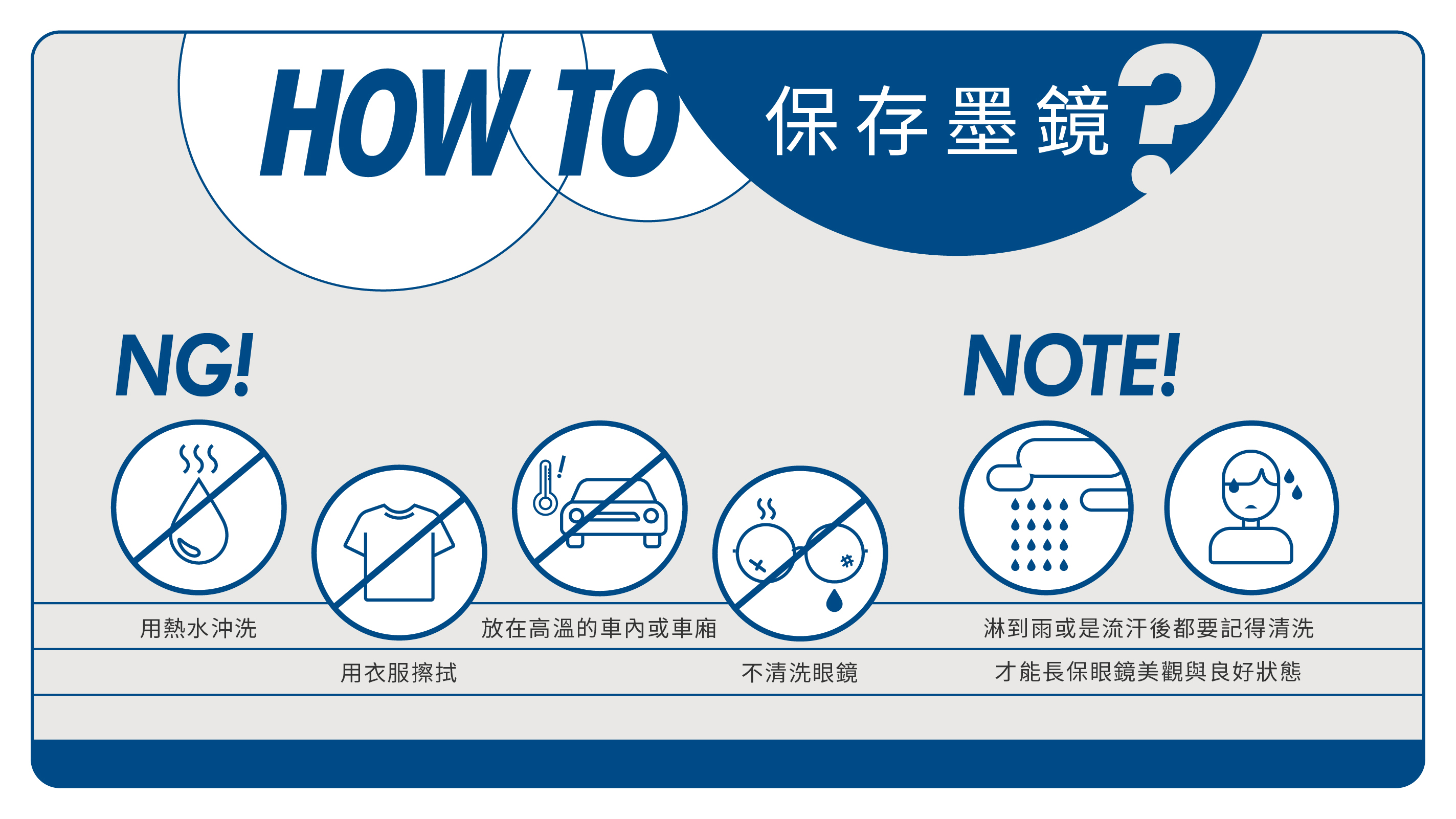 HOW TO 保存墨鏡?

NG!

用熱水沖洗

用衣服擦拭

放在高溫的車內或車廂

不清洗眼鏡

NOTE!

淋到雨或是流汗後都要記得清洗

才能長保眼鏡美觀與良好狀態