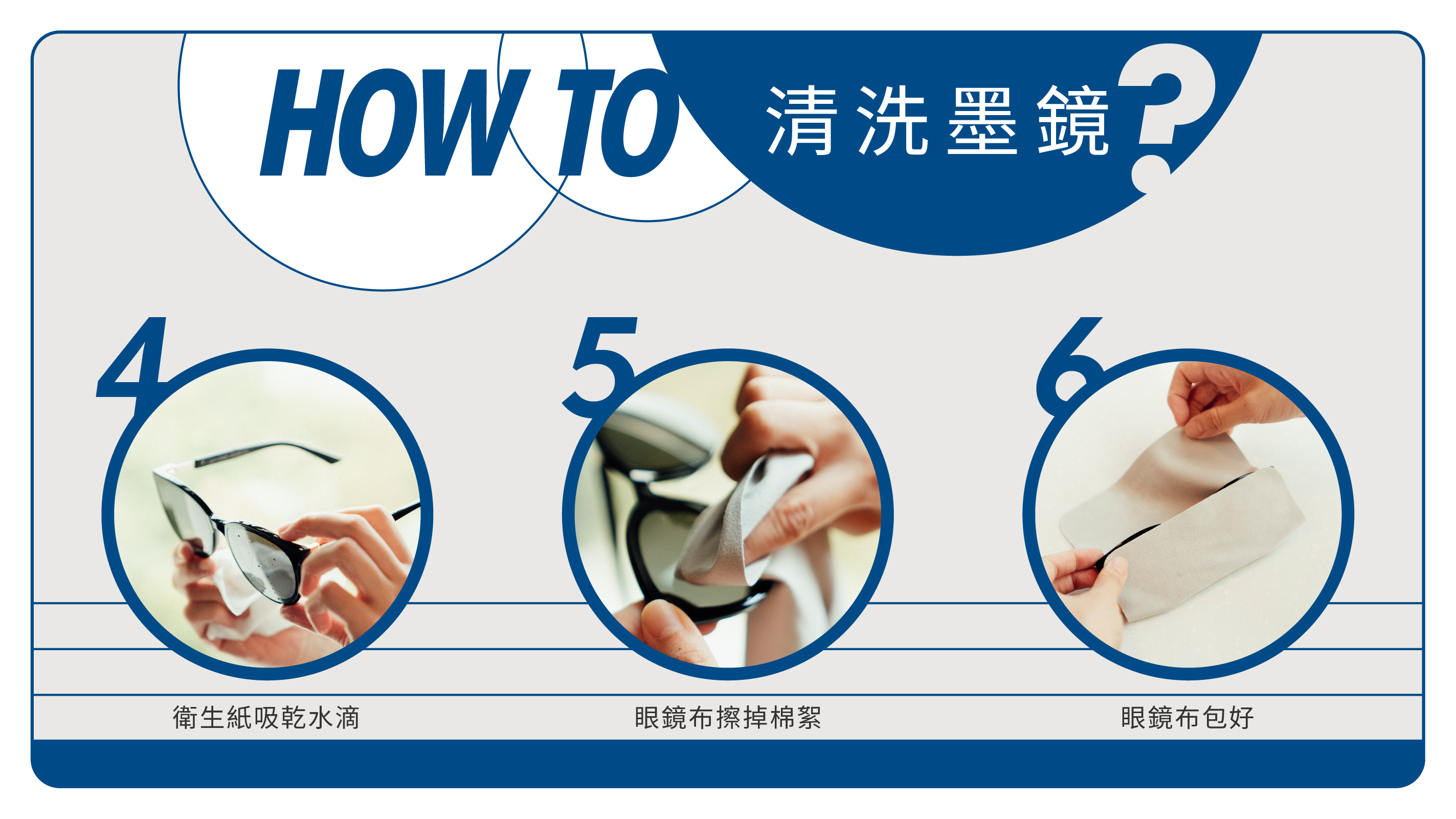 HOW TO 清洗墨鏡?

4
衛生紙吸乾水滴

5
眼鏡布擦掉棉絮

6
眼鏡布包好