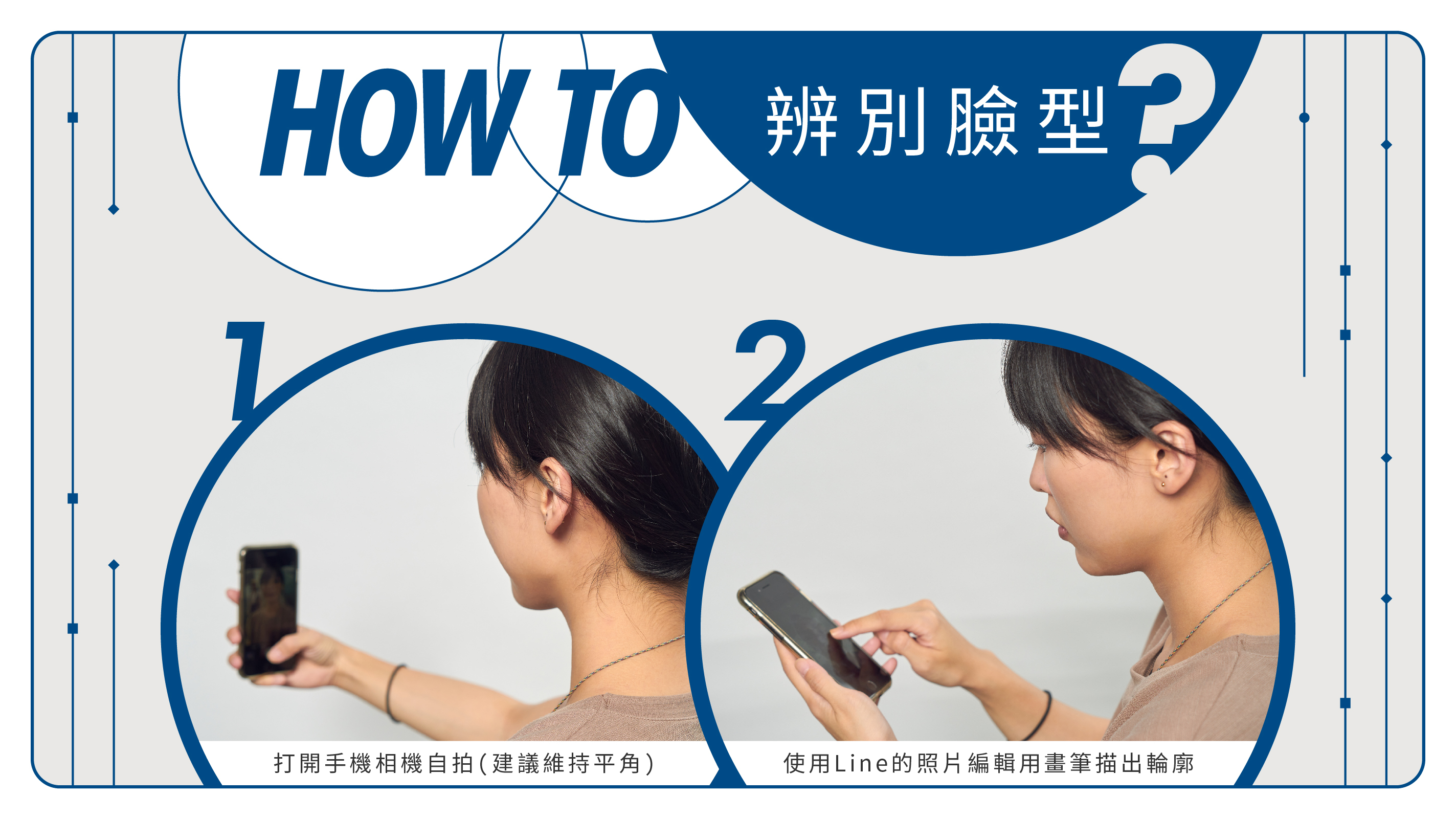 HOW TO 辨別臉型?

1

打開手機相機自拍(建議維持平角)

2

使用Line的照片編輯用畫筆描出輪廓