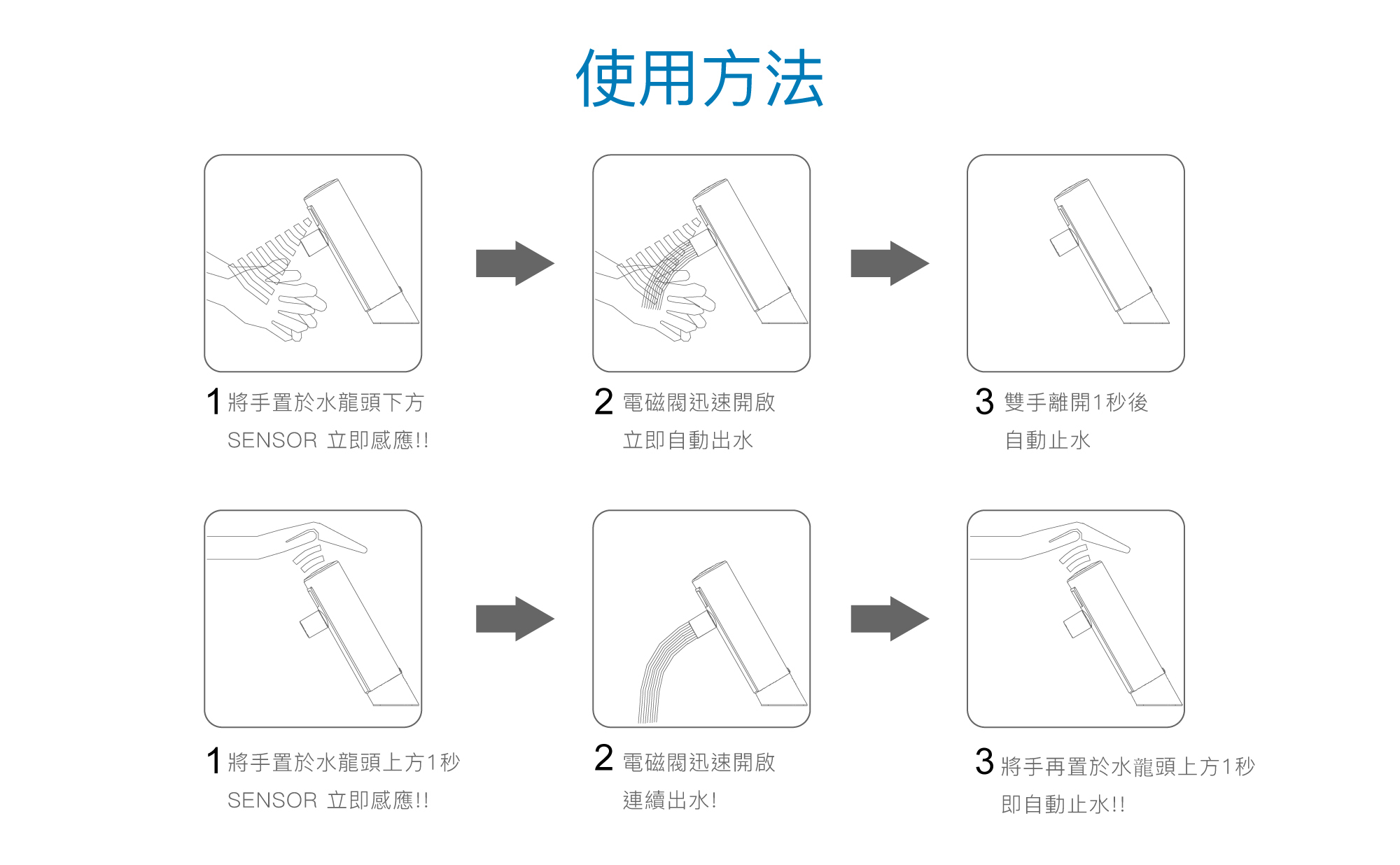 使用方法

1 將手置於水龍頭下方
SENSOR 立即感應!!

2 電磁閥迅速開啟
立即自動出水

3 雙手離開1秒後
自動止水

1 將手置於水龍頭上方1秒
SENSOR 立即感應!!

2 電磁閥迅速開啟
連續出水!

3 將手再置於水龍頭上方1秒
即自動止水!!