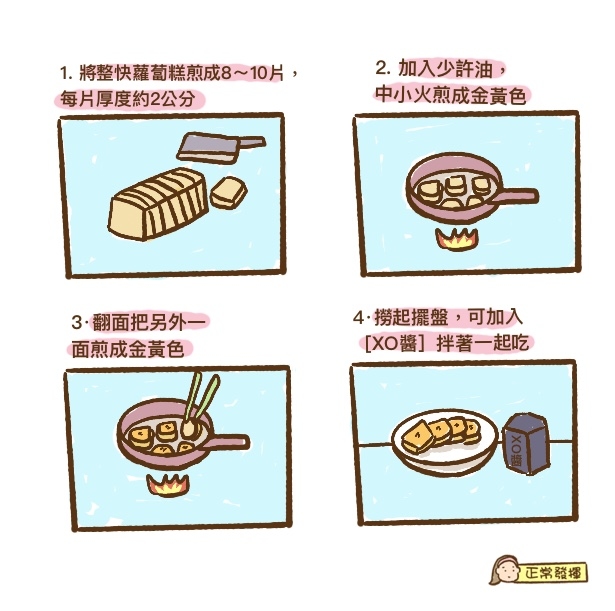 1. 將整快蘿蔔糕煎成8～10片，每片厚度約2公分

2. 加入少許油，中小火煎成金黃色

3·翻面把另外一面煎成金黃色

4·撈起擺盤，可加入［XO醬］拌著一起吃

XO醬

正常發揮