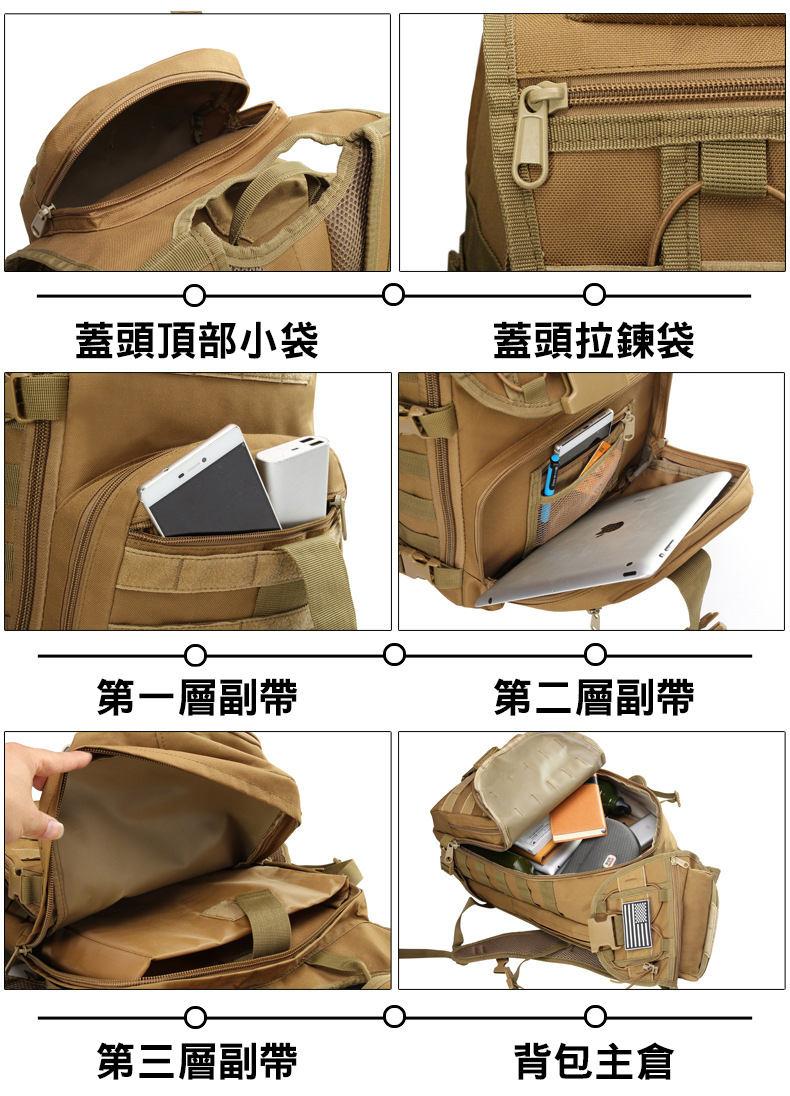 蓋頭頂部小袋

蓋頭拉鍊袋

第一層副帶

第二層副帶

第三層副帶

背包主倉