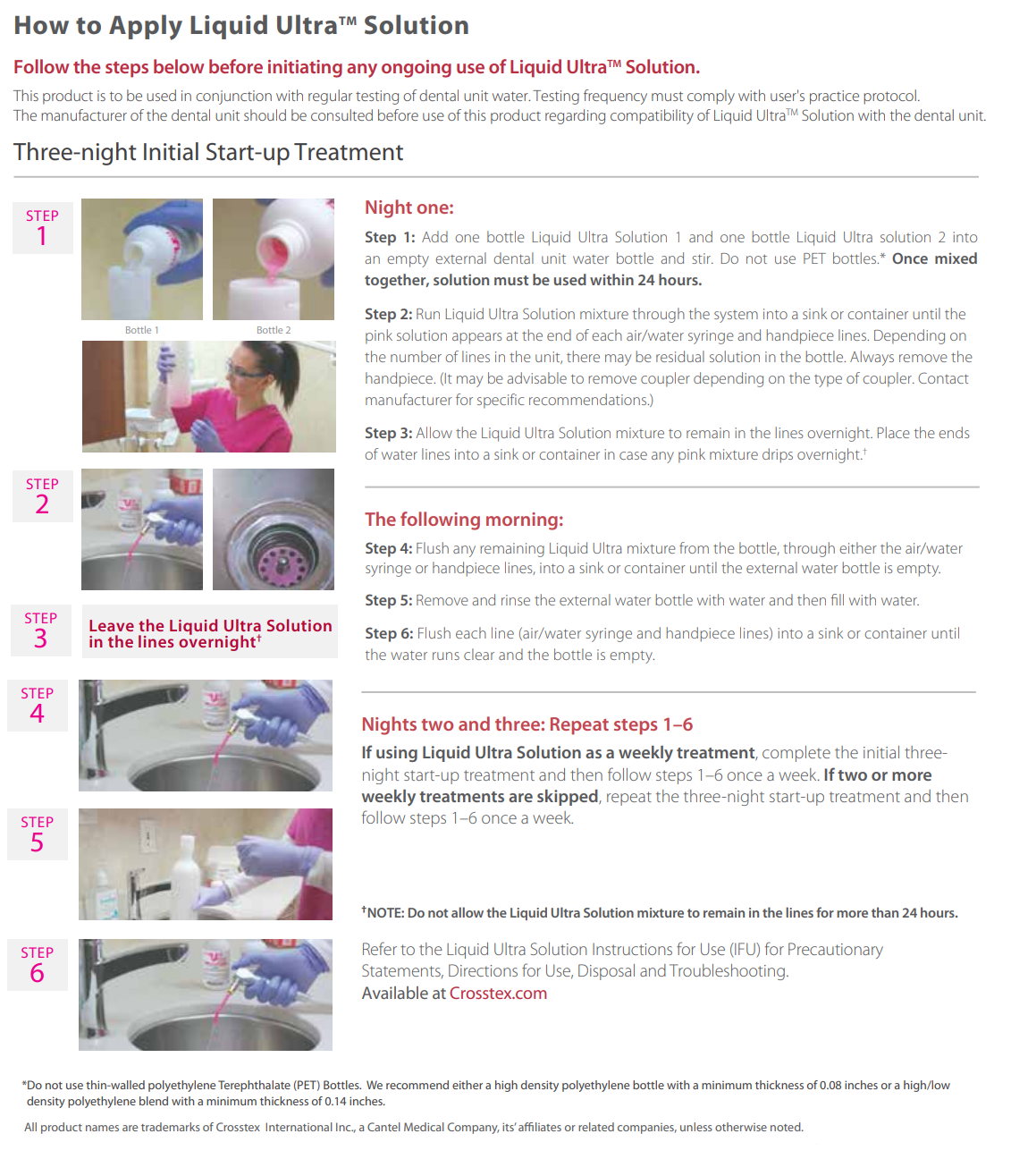 How to Apply Liquid Ultra™ Solution

Follow the steps below before initiating any ongoing use of Liquid Ultra™ Solution.

This product is to be used in conjunction with regular testing of dental unit water. Testing frequency must comply with user's practice protocol. The manufacturer of the dental unit should be consulted before use of this product regarding compatibility of Liquid Ultra™ Solution with the dental unit.

Three-night Initial Start-up Treatment

STEP 1

Bottle 1

Bottle 2

STEP 2

STEP 3

Leave the Liquid Ultra Solution in the lines overnight†

STEP 4

STEP 5

STEP 6

Night one:

Step 1: Add one bottle Liquid Ultra Solution 1 and one bottle Liquid Ultra solution 2 into an empty external dental unit water bottle and stir. Do not use PET bottles.* Once mixed together, solution must be used within 24 hours.

Step 2: Run Liquid Ultra Solution mixture through the system into a sink or container until the pink solution appears at the end of each air/water syringe and handpiece lines. Depending on the number of lines in the unit, there may be residual solution in the bottle. Always remove the handpiece. (It may be advisable to remove coupler depending on the type of coupler. Contact manufacturer for specific recommendations.)

Step 3: Allow the Liquid Ultra Solution mixture to remain in the lines overnight. Place the ends of water lines into a sink or container in case any pink mixture drips overnight.†

The following morning:

Step 4: Flush any remaining Liquid Ultra mixture from the bottle, through either the air/water syringe or handpiece lines, into a sink or container until the external water bottle is empty.

Step 5: Remove and rinse the external water bottle with water and then fill with water.

Step 6: Flush each line (air/water syringe and handpiece lines) into a sink or container until the water runs clear and the bottle is empty.

Nights two and three: Repeat steps 1–6

If using Liquid Ultra Solution as a weekly treatment, complete the initial three-night start-up treatment and then follow steps 1–6 once a week. If two or more weekly treatments are skipped, repeat the three-night start-up treatment and then follow steps 1–6 once a week.

†NOTE: Do not allow the Liquid Ultra Solution mixture to remain in the lines for more than 24 hours.

Refer to the Liquid Ultra Solution Instructions for Use (IFU) for Precautionary Statements, Directions for Use, Disposal and Troubleshooting.
Available at Crosstex.com

*Do not use thin-walled polyethylene Terephthalate (PET) Bottles. We recommend either a high density polyethylene bottle with a minimum thickness of 0.08 inches or a high/low density polyethylene blend with a minimum thickness of 0.14 inches.

All product names are trademarks of Crosstex International Inc., a Cantel Medical Company, its' affiliates or related companies, unless otherwise noted.