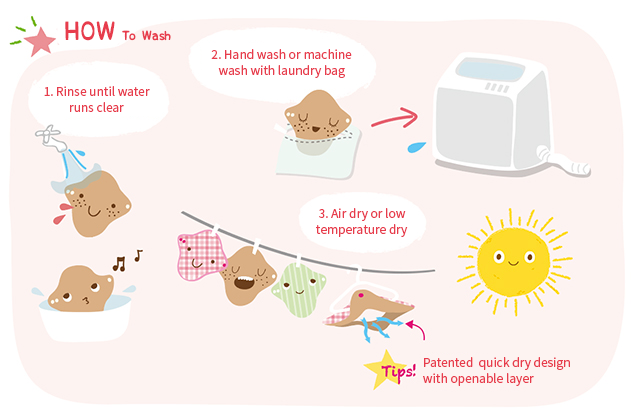 HOW To Wash

1. Rinse until water runs clear

2. Hand wash or machine wash with laundry bag

3. Air dry or low temperature dry

Tips!

Patented quick dry design with openable layer