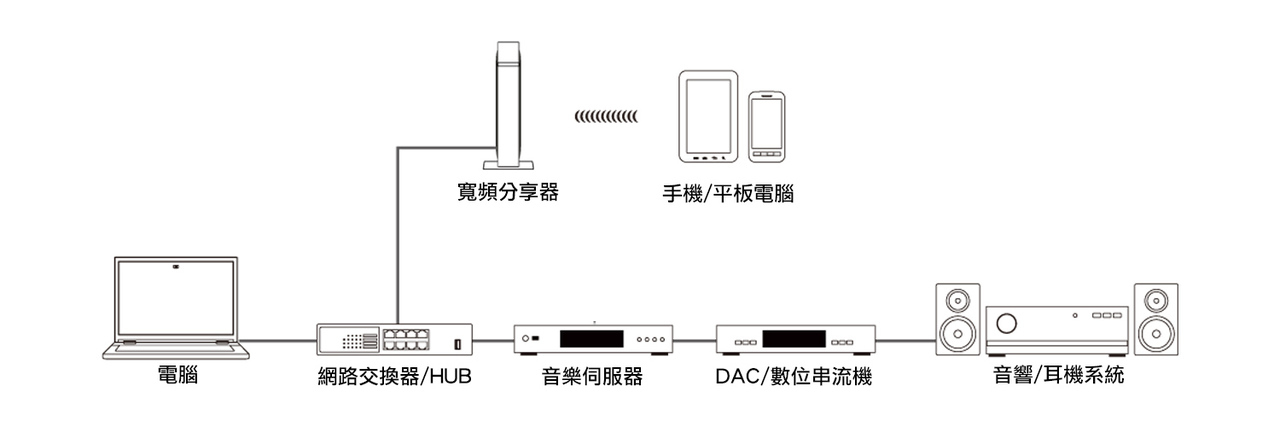 寬頻分享器

手機/平板電腦

電腦

網路交換器/HUB

音樂伺服器

DAC/數位串流機

音響/耳機系統