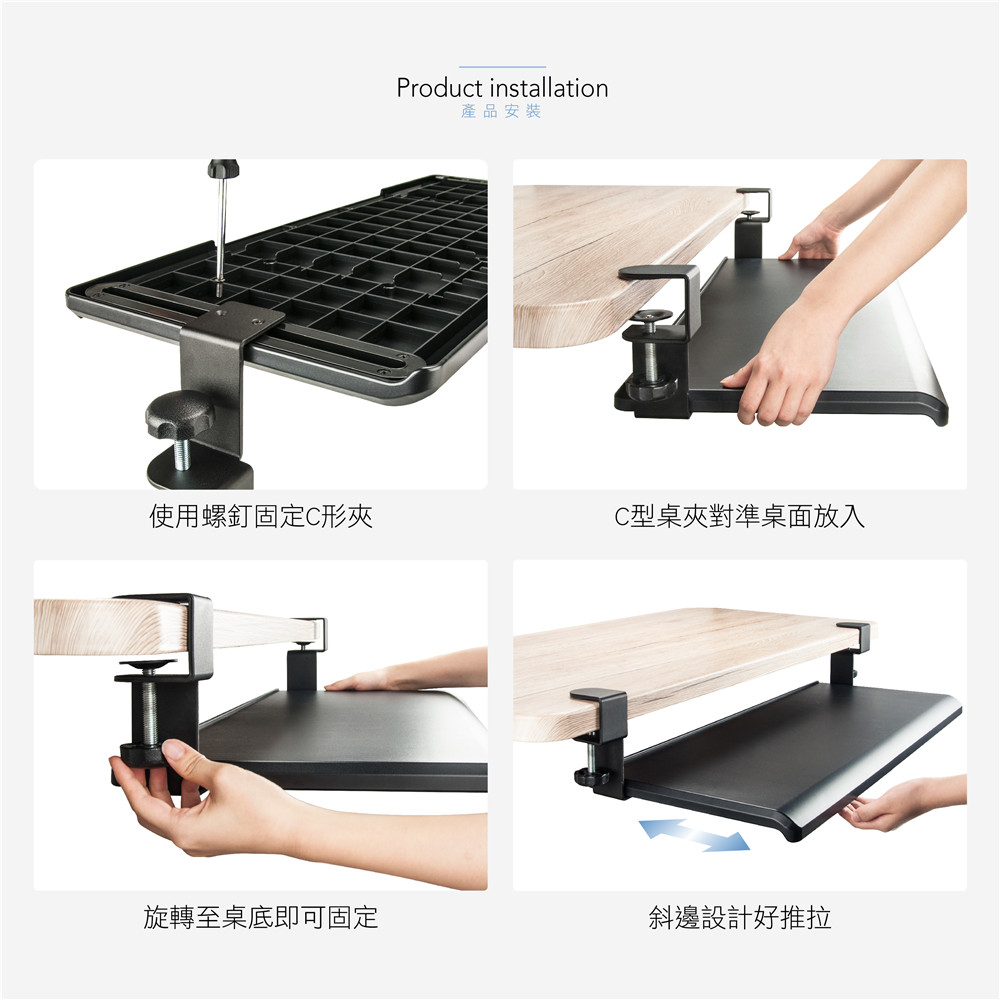 Product installation
產品安裝

使用螺釘固定C形夾

C型桌夾對準桌面放入

旋轉至桌底即可固定

斜邊設計好推拉