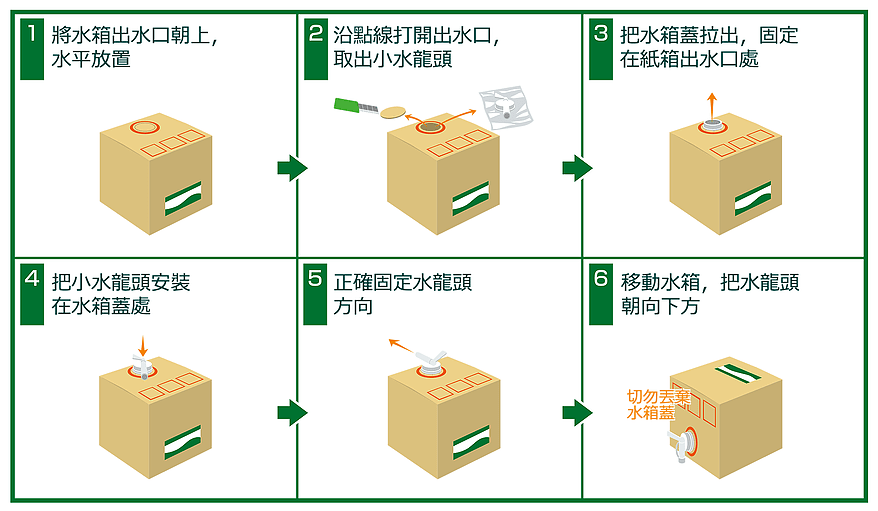 1 將水箱出水口朝上，水平放置

2 沿點線打開出水口，取出小水龍頭

3 把水箱蓋拉出，固定在紙箱出水口處

4 把小水龍頭安裝在水箱蓋處

5 正確固定水龍頭方向

6 移動水箱，把水龍頭朝向下方

切勿丟棄水箱蓋