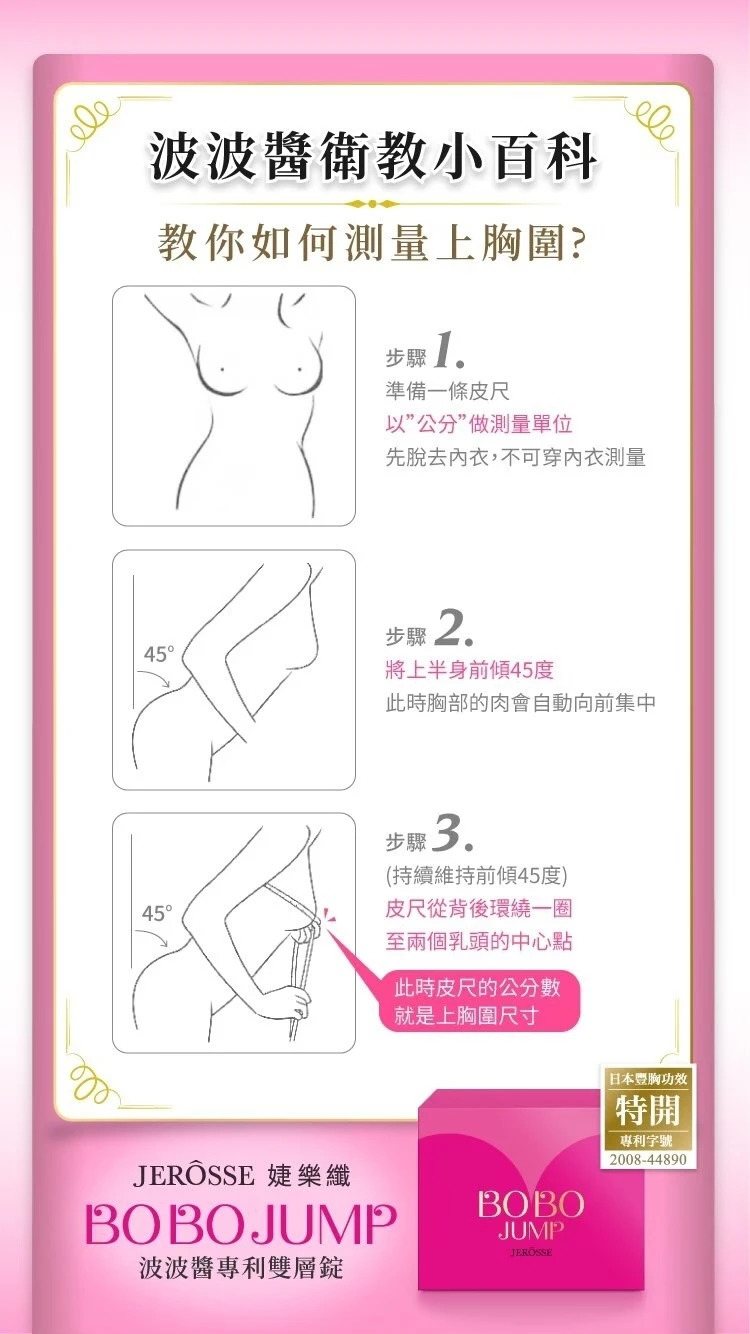 波波醬衛教小百科

教你如何測量上胸圍?

步驟 1.
準備一條皮尺
以"公分"做測量單位
先脫去內衣,不可穿內衣測量

45°

步驟 2.
將上半身前傾45度
此時胸部的肉會自動向前集中

45°

步驟 3.
(持續維持前傾45度)
皮尺從背後環繞一圈
至兩個乳頭的中心點

此時皮尺的公分數
就是上胸圍尺寸

日本豐胸功效
特開
專利字號
2008-44890

JERÔSSE 婕樂纖
BOBOJUMP
波波醬專利雙層錠

BOBO
JUMP
JERÔSSE