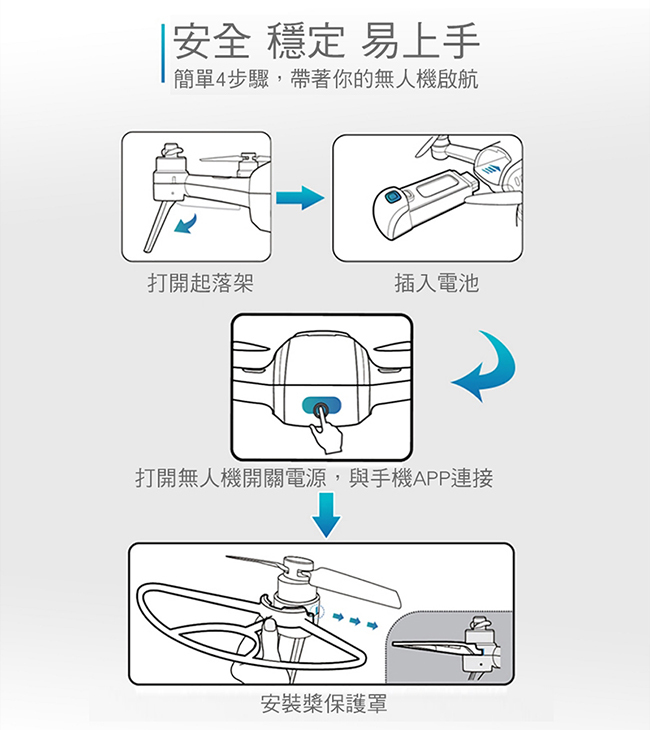 安全 穩定 易上手
簡單4步驟，帶著你的無人機啟航

打開起落架

插入電池

打開無人機開關電源，與手機APP連接

安裝槳保護罩