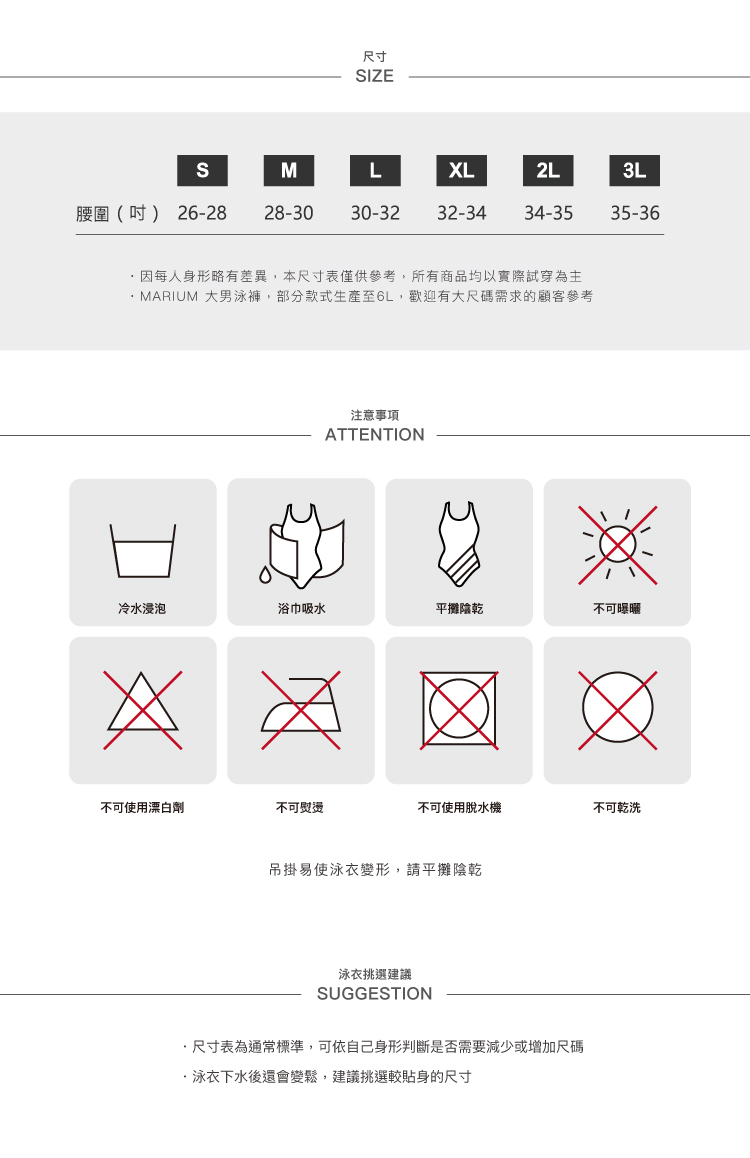 尺寸
SIZE

| | S | M | L | XL | 2L | 3L |
|---|---|---|---|---|---|---|
| 腰圍（吋） | 26-28 | 28-30 | 30-32 | 32-34 | 34-35 | 35-36 |

・因每人身形略有差異，本尺寸表僅供參考，所有商品均以實際試穿為主
・MARIUM 大男泳褲，部分款式生產至6L，歡迎有大尺碼需求的顧客參考

注意事項
ATTENTION

冷水浸泡

浴巾吸水

平攤陰乾

不可曝曬

不可使用漂白劑

不可熨燙

不可使用脫水機

不可乾洗

吊掛易使泳衣變形，請平攤陰乾

泳衣挑選建議
SUGGESTION

・尺寸表為通常標準，可依自己身形判斷是否需要減少或增加尺碼
・泳衣下水後還會變鬆，建議挑選較貼身的尺寸