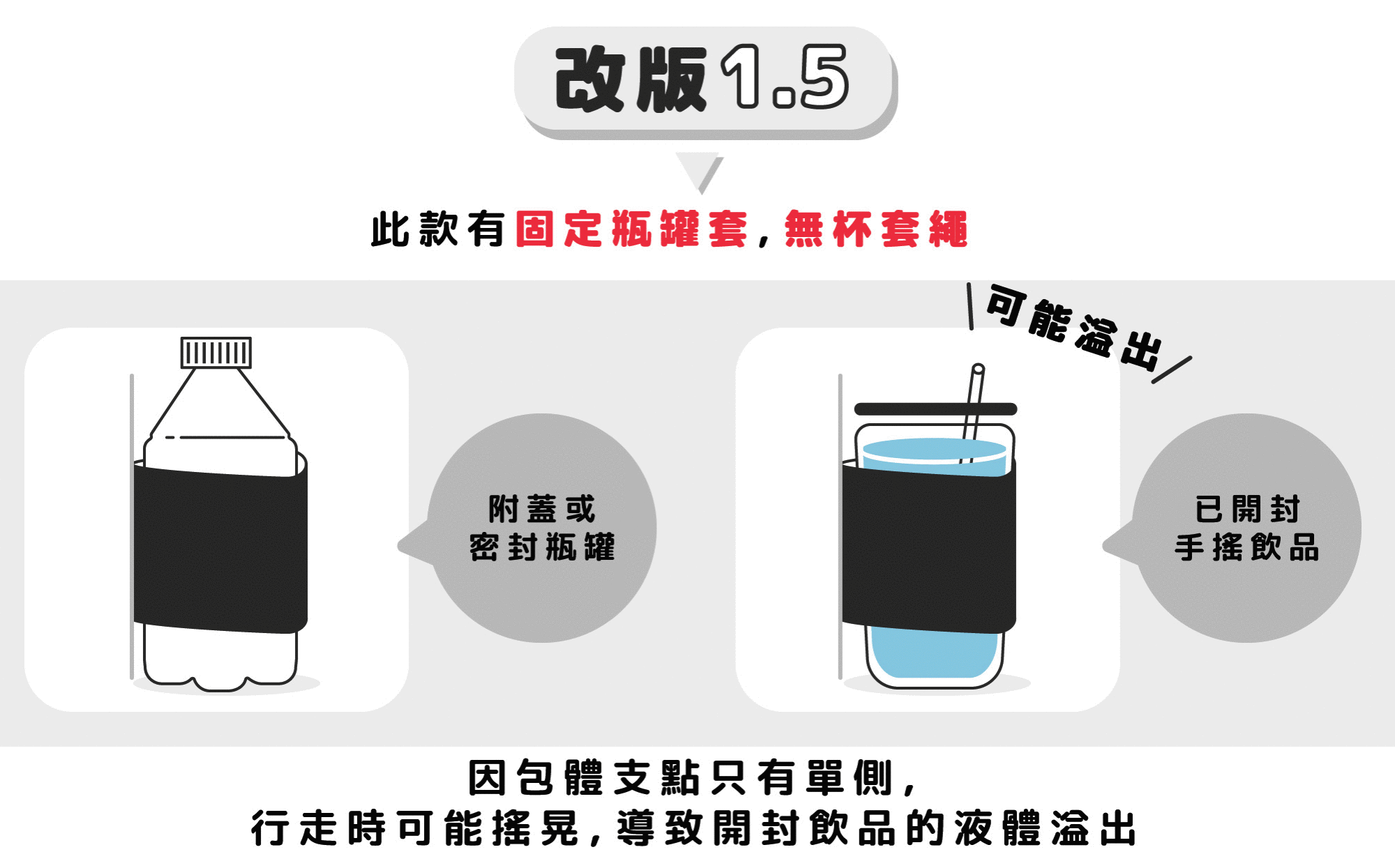 改版1.5

此款有固定瓶罐套，無杯套繩

附蓋或
密封瓶罐

可能溢出

已開封
手搖飲品

因包體支點只有單側，
行走時可能搖晃，導致開封飲品的液體溢出