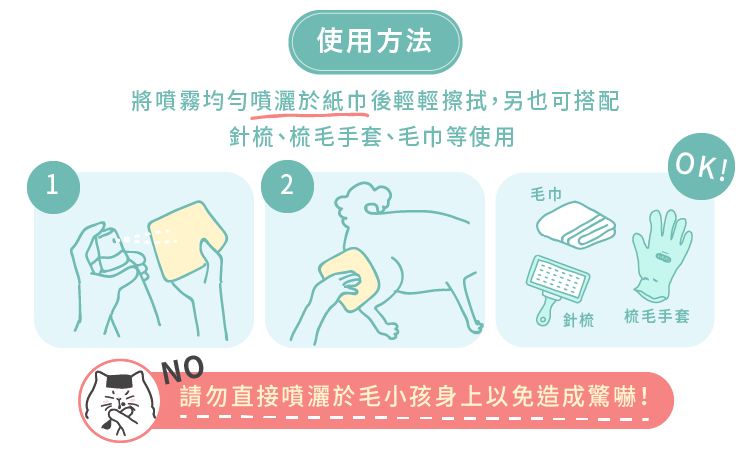 使用方法

將噴霧均勻噴灑於紙巾後輕輕擦拭，另也可搭配針梳、梳毛手套、毛巾等使用

1

2

OK!

毛巾

針梳

梳毛手套

NO

請勿直接噴灑於毛小孩身上以免造成驚嚇！