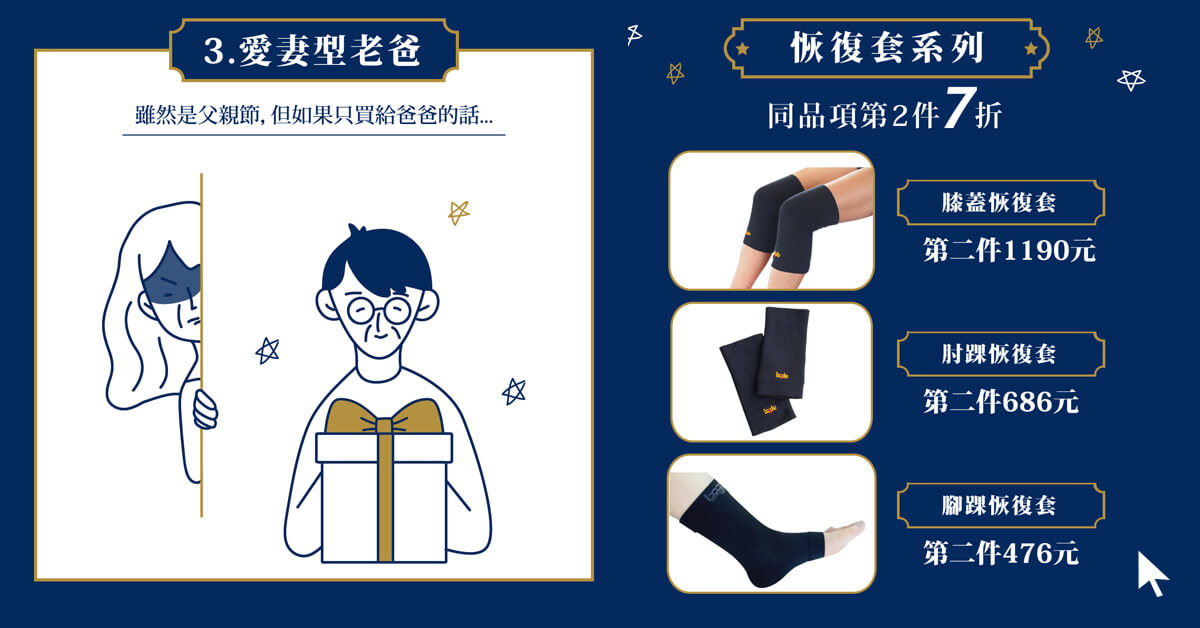 3.愛妻型老爸

雖然是父親節, 但如果只買給爸爸的話...

恢復套系列

同品項第2件7折

膝蓋恢復套

第二件1190元

肘踝恢復套

第二件686元

腳踝恢復套

第二件476元