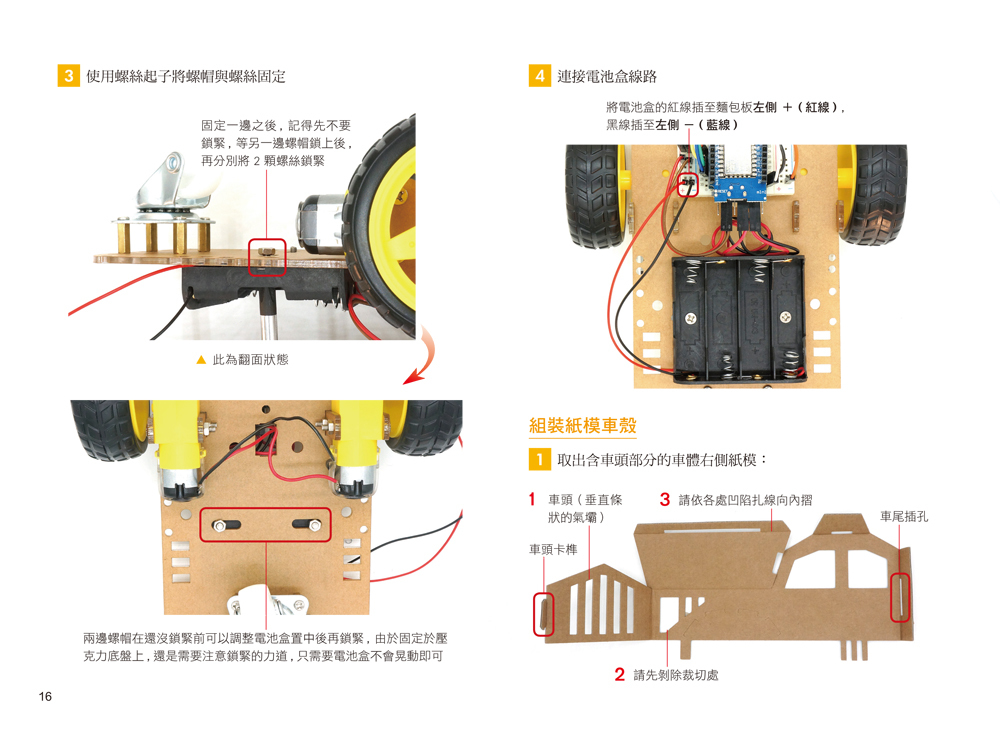 3 使用螺絲起子將螺帽與螺絲固定

固定一邊之後，記得先不要鎖緊，等另一邊螺帽鎖上後，再分別將 2 顆螺絲鎖緊

▲ 此為翻面狀態

兩邊螺帽在還沒鎖緊前可以調整電池盒置中後再鎖緊，由於固定於壓克力底盤上，還是需要注意鎖緊的力道，只需要電池盒不會晃動即可

16

4 連接電池盒線路

將電池盒的紅線插至麵包板左側 ＋（紅線），黑線插至左側 －（藍線）

組裝紙模車殼

1 取出含車頭部分的車體右側紙模：

1 車頭（垂直條狀的氣壩）

3 請依各處凹陷扎線向內摺

車尾插孔

車頭卡榫

2 請先剝除裁切處