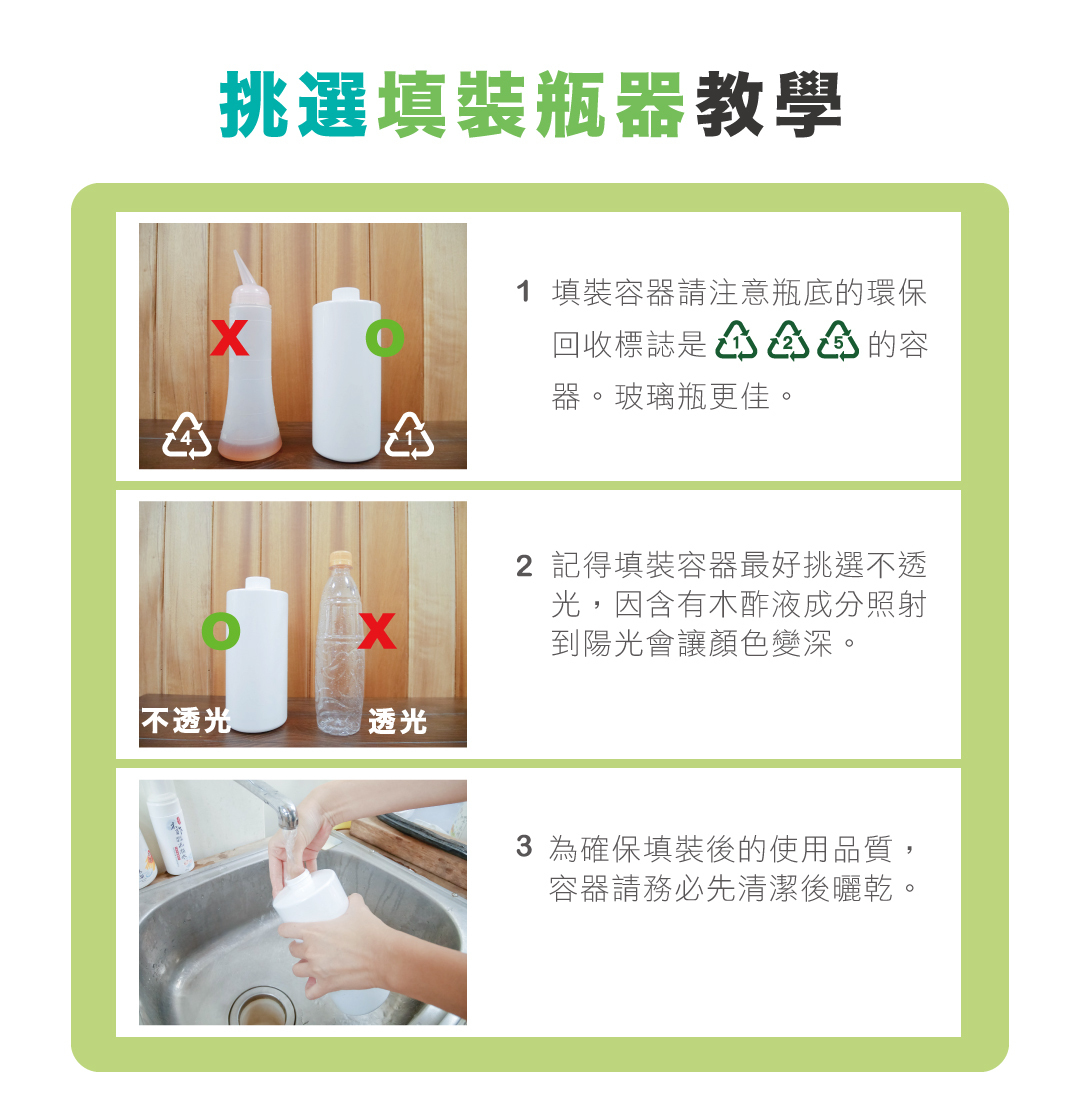 挑選填裝瓶器教學

X O
4 1

1 填裝容器請注意瓶底的環保回收標誌是 1 2 5 的容器。玻璃瓶更佳。

O X
不透光 透光

2 記得填裝容器最好挑選不透光，因含有木酢液成分照射到陽光會讓顏色變深。

3 為確保填裝後的使用品質，容器請務必先清潔後曬乾。