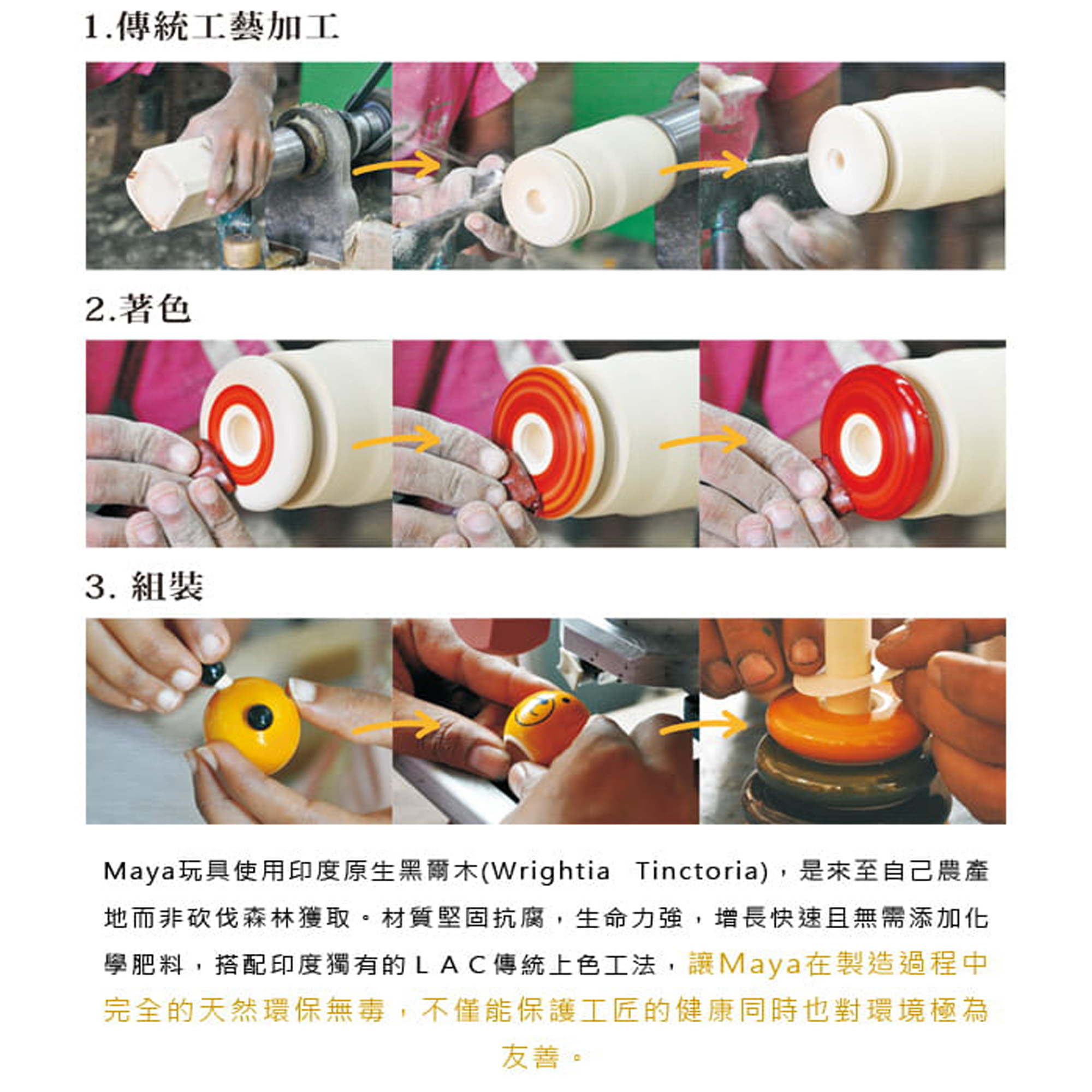 1.傳統工藝加工

2.著色

3. 組裝

Maya玩具使用印度原生黑爾木(Wrightia Tinctoria)，是來至自己農產地而非砍伐森林獲取。材質堅固抗腐，生命力強，增長快速且無需添加化學肥料，搭配印度獨有的ＬＡＣ傳統上色工法，讓Maya在製造過程中完全的天然環保無毒，不僅能保護工匠的健康同時也對環境極為友善。