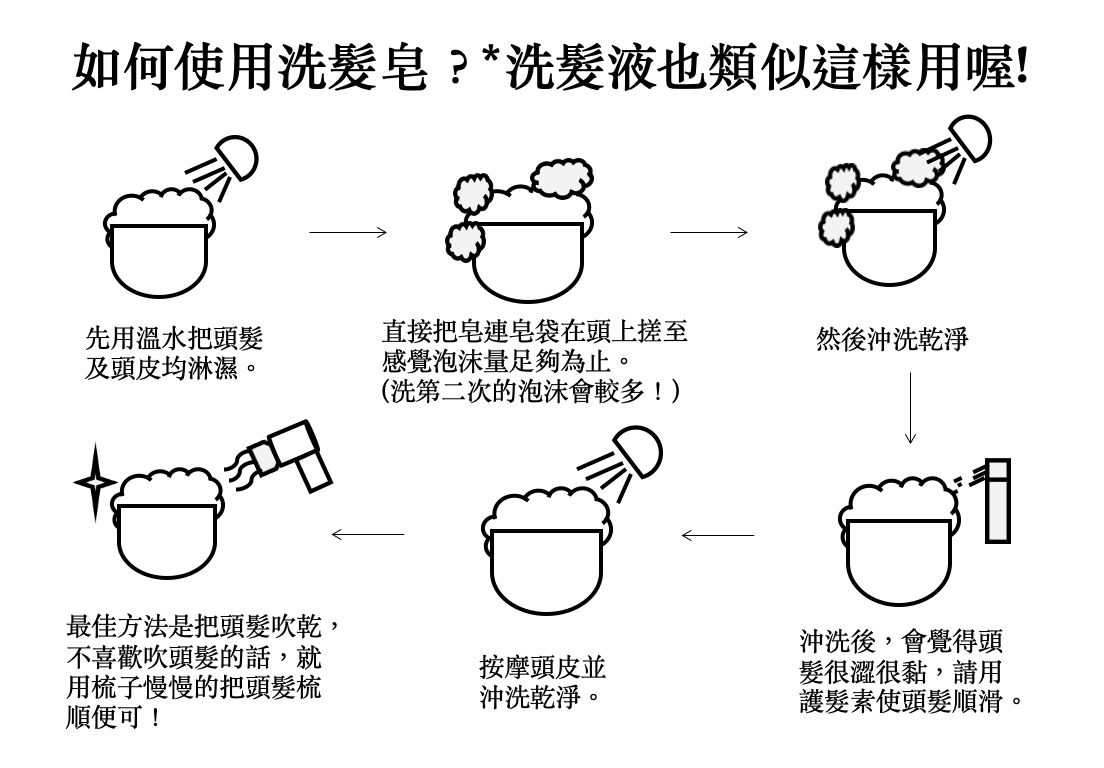 如何使用洗髮皂？*洗髮液也類似這樣用喔!

先用溫水把頭髮及頭皮均淋濕。

直接把皂連皂袋在頭上搓至感覺泡沫量足夠為止。
(洗第二次的泡沫會較多！)

然後沖洗乾淨

沖洗後，會覺得頭髮很澀很黏，請用護髮素使頭髮順滑。

按摩頭皮並沖洗乾淨。

最佳方法是把頭髮吹乾，不喜歡吹頭髮的話，就用梳子慢慢的把頭髮梳順便可！