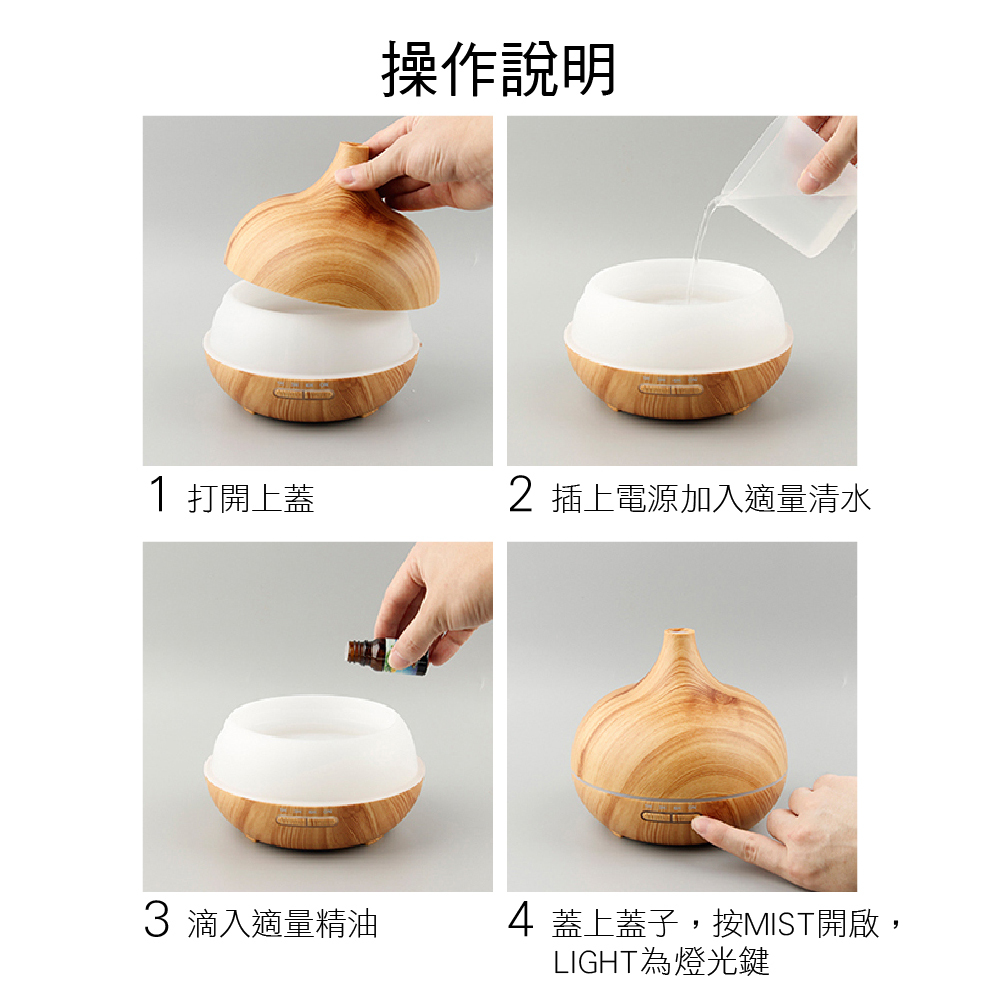 操作說明

1 打開上蓋

2 插上電源加入適量清水

3 滴入適量精油

4 蓋上蓋子，按MIST開啟，LIGHT為燈光鍵