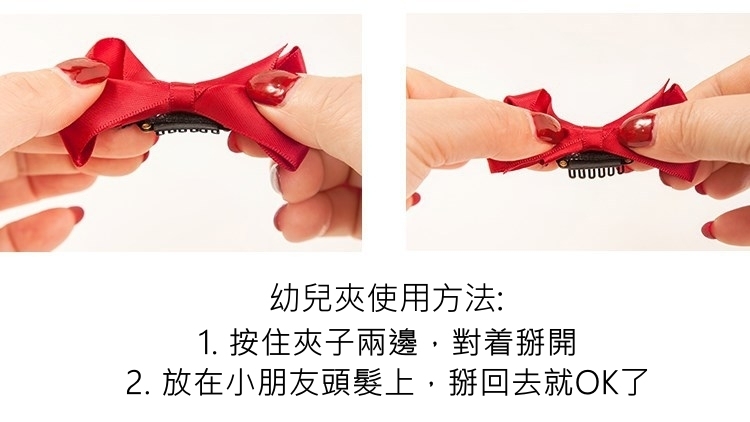 幼兒夾使用方法:
1. 按住夾子兩邊，對着掰開
2. 放在小朋友頭髮上，掰回去就OK了