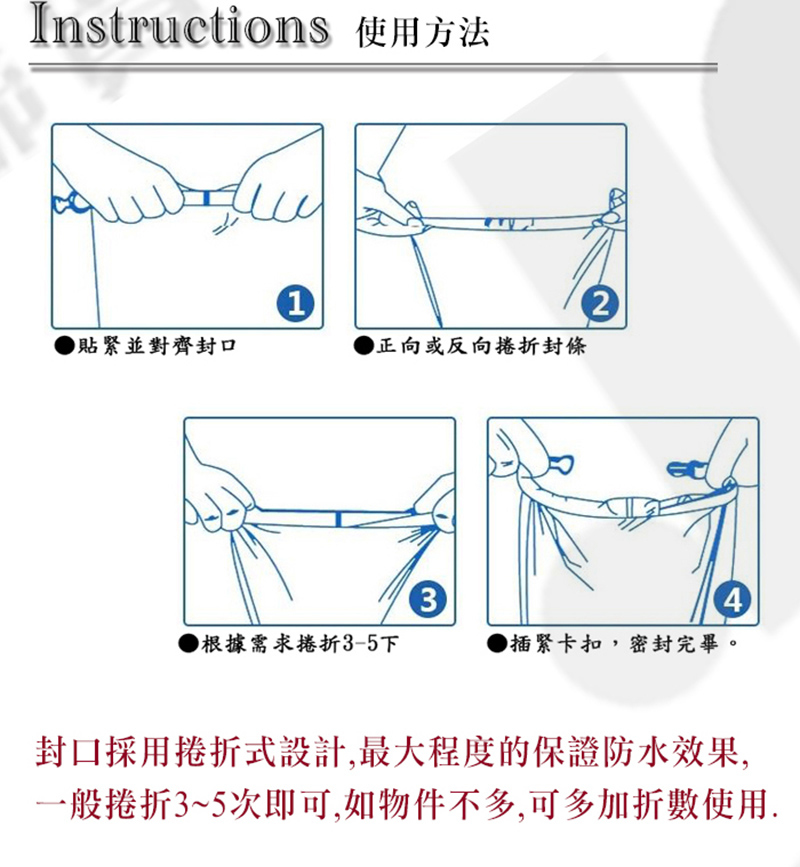 Instructions 使用方法

1
●貼緊並對齊封口

2
●正向或反向捲折封條

3
●根據需求捲折3-5下

4
●插緊卡扣，密封完畢。

封口採用捲折式設計,最大程度的保證防水效果,
一般捲折3~5次即可,如物件不多,可多加折數使用.