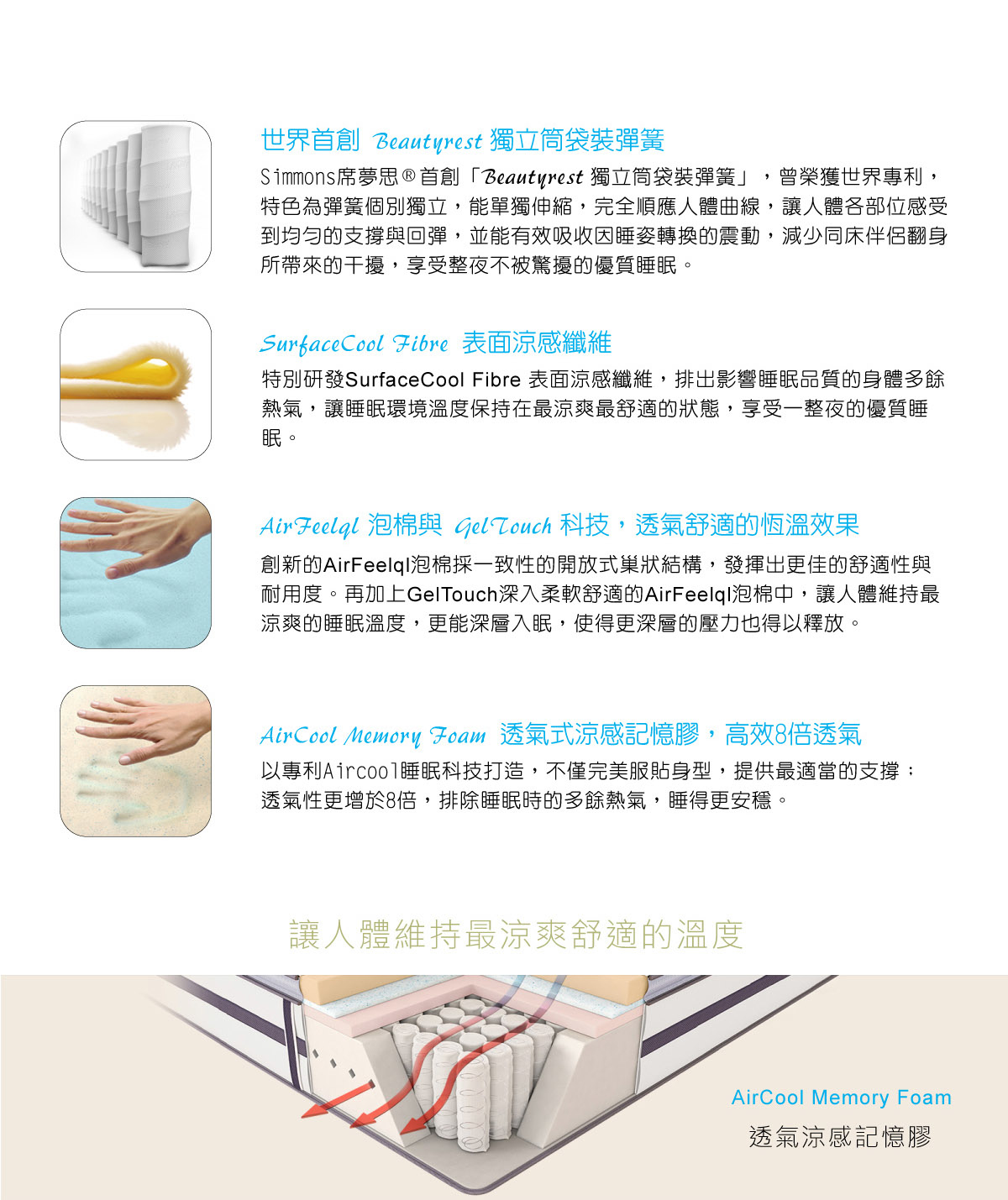 世界首創 Beautyrest 獨立筒袋裝彈簧

Simmons席夢思®首創「Beautyrest 獨立筒袋裝彈簧」，曾榮獲世界專利，特色為彈簧個別獨立，能單獨伸縮，完全順應人體曲線，讓人體各部位感受到均勻的支撐與回彈，並能有效吸收因睡姿轉換的震動，減少同床伴侶翻身所帶來的干擾，享受整夜不被驚擾的優質睡眠。

SurfaceCool Fibre 表面涼感纖維

特別研發SurfaceCool Fibre 表面涼感纖維，排出影響睡眠品質的身體多餘熱氣，讓睡眠環境溫度保持在最涼爽最舒適的狀態，享受一整夜的優質睡眠。

AirFeelql 泡棉與 GelTouch 科技，透氣舒適的恆溫效果

創新的AirFeelql泡棉採一致性的開放式巢狀結構，發揮出更佳的舒適性與耐用度。再加上GelTouch深入柔軟舒適的AirFeelql泡棉中，讓人體維持最涼爽的睡眠溫度，更能深層入眠，使得更深層的壓力也得以釋放。

AirCool Memory Foam 透氣式涼感記憶膠，高效8倍透氣

以專利Aircool睡眠科技打造，不僅完美服貼身型，提供最適當的支撐；透氣性更增於8倍，排除睡眠時的多餘熱氣，睡得更安穩。

讓人體維持最涼爽舒適的溫度

AirCool Memory Foam
透氣涼感記憶膠