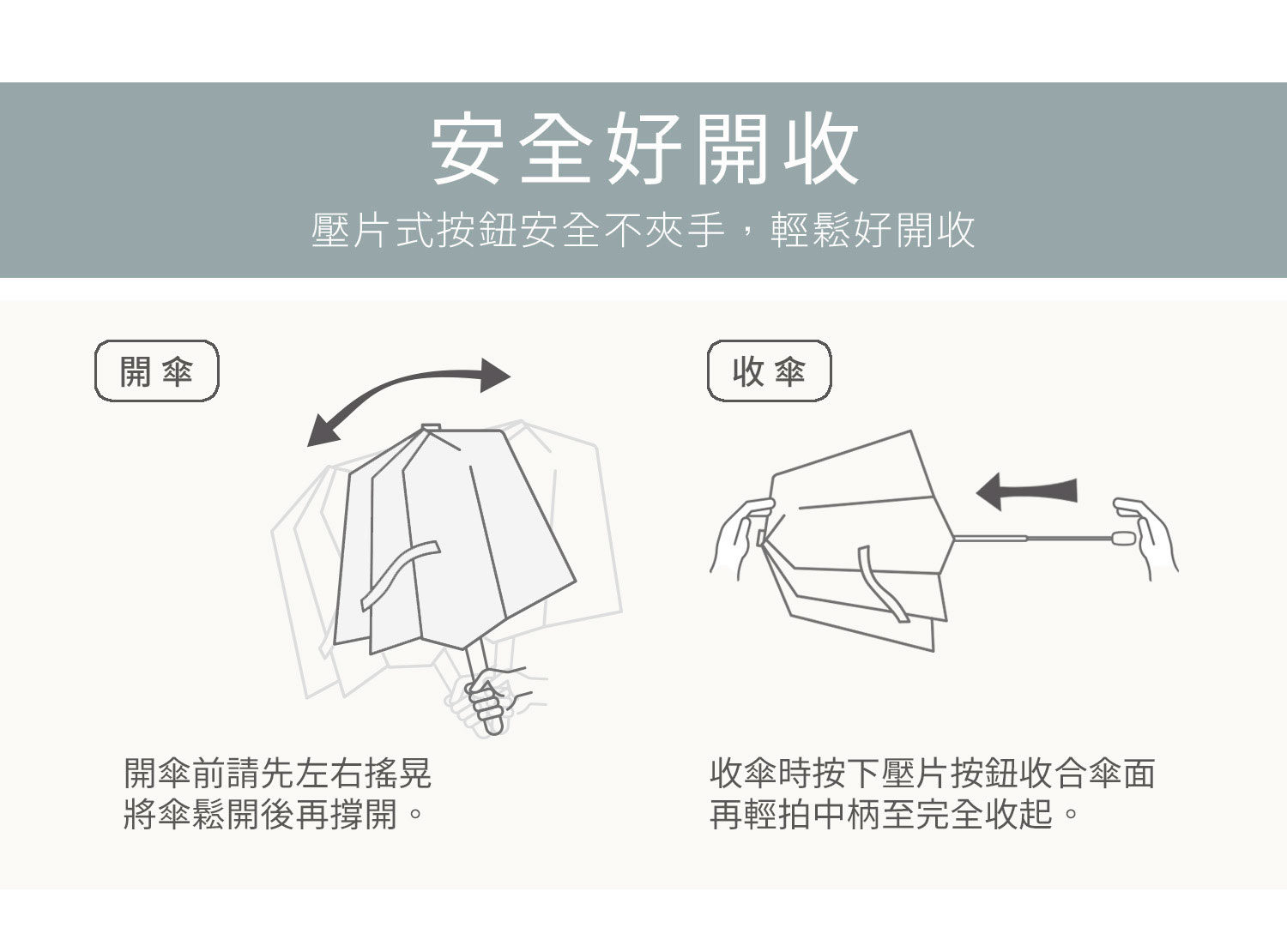 安全好開收

壓片式按鈕安全不夾手，輕鬆好開收

開傘

開傘前請先左右搖晃
將傘鬆開後再撐開。

收傘

收傘時按下壓片按鈕收合傘面
再輕拍中柄至完全收起。