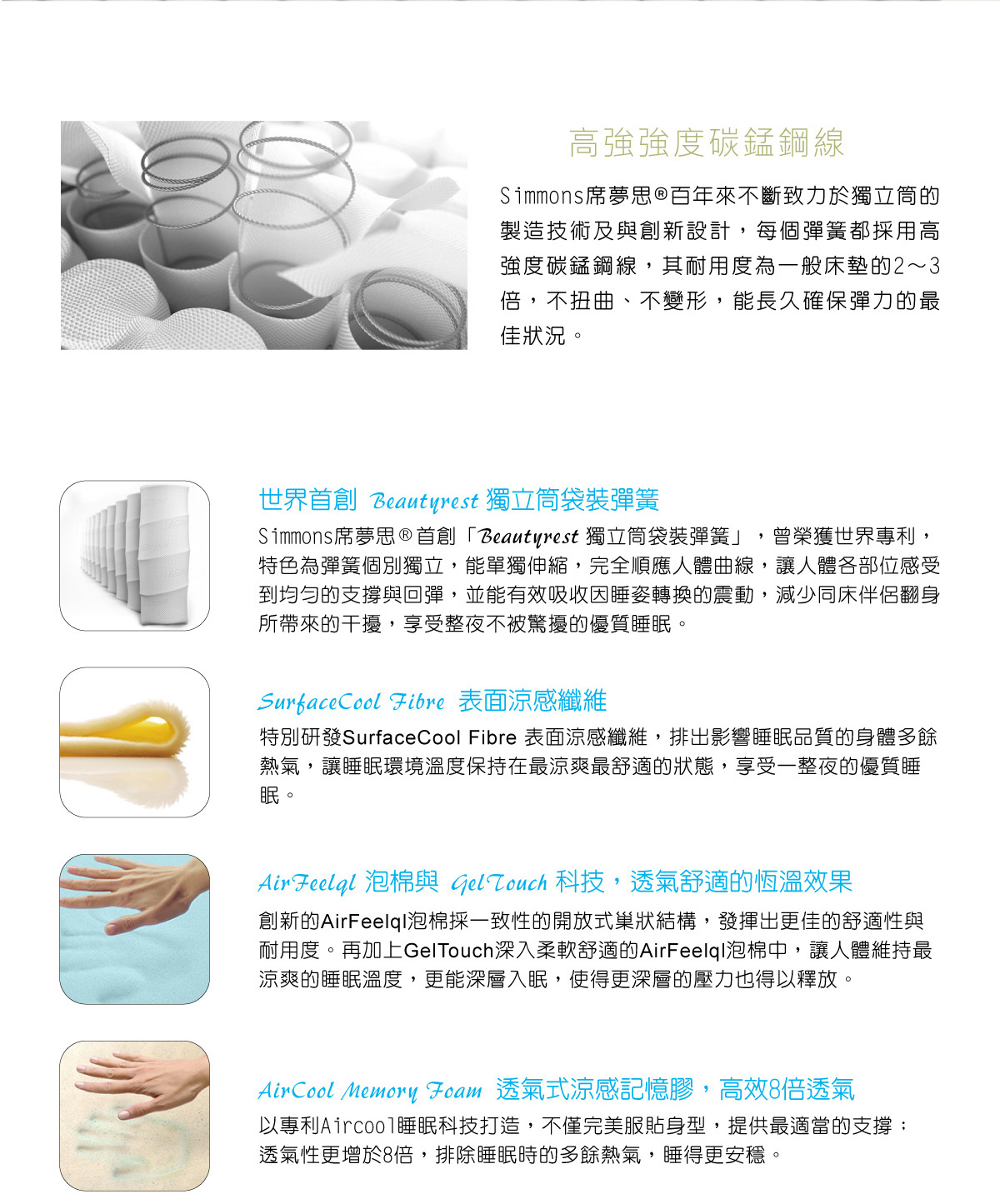 高強強度碳錳鋼線

Simmons席夢思®百年來不斷致力於獨立筒的製造技術及與創新設計，每個彈簧都採用高強度碳錳鋼線，其耐用度為一般床墊的2～3倍，不扭曲、不變形，能長久確保彈力的最佳狀況。

世界首創 Beautyrest 獨立筒袋裝彈簧

Simmons席夢思®首創「Beautyrest 獨立筒袋裝彈簧」，曾榮獲世界專利，特色為彈簧個別獨立，能單獨伸縮，完全順應人體曲線，讓人體各部位感受到均勻的支撐與回彈，並能有效吸收因睡姿轉換的震動，減少同床伴侶翻身所帶來的干擾，享受整夜不被驚擾的優質睡眠。

SurfaceCool Fibre 表面涼感纖維

特別研發SurfaceCool Fibre 表面涼感纖維，排出影響睡眠品質的身體多餘熱氣，讓睡眠環境溫度保持在最涼爽最舒適的狀態，享受一整夜的優質睡眠。

AirFeelql 泡棉與 GelTouch 科技，透氣舒適的恆溫效果

創新的AirFeelql泡棉採一致性的開放式巢狀結構，發揮出更佳的舒適性與耐用度。再加上GelTouch深入柔軟舒適的AirFeelql泡棉中，讓人體維持最涼爽的睡眠溫度，更能深層入眠，使得更深層的壓力也得以釋放。

AirCool Memory Foam 透氣式涼感記憶膠，高效8倍透氣

以專利Aircool睡眠科技打造，不僅完美服貼身型，提供最適當的支撐；透氣性更增於8倍，排除睡眠時的多餘熱氣，睡得更安穩。