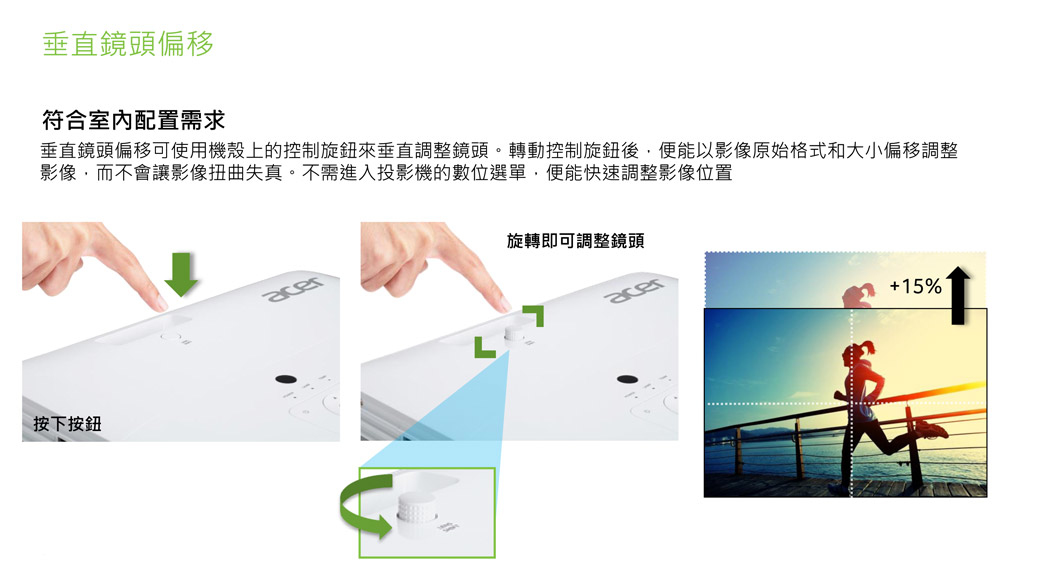 垂直鏡頭偏移

符合室內配置需求

垂直鏡頭偏移可使用機殼上的控制旋鈕來垂直調整鏡頭。轉動控制旋鈕後，便能以影像原始格式和大小偏移調整影像，而不會讓影像扭曲失真。不需進入投影機的數位選單，便能快速調整影像位置

acer

按下按鈕

旋轉即可調整鏡頭

acer

+15%