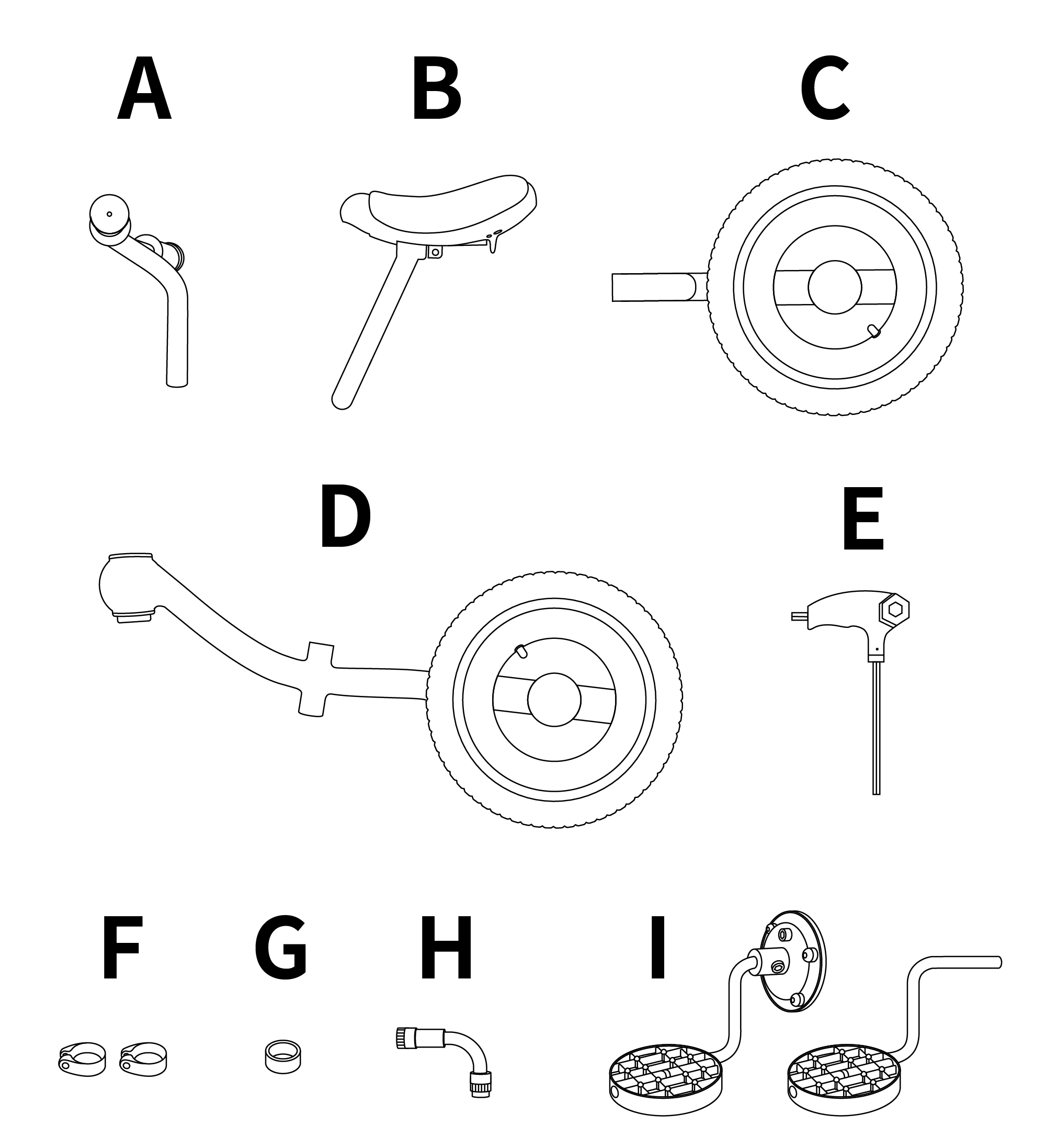 A B C

D E

F G H I