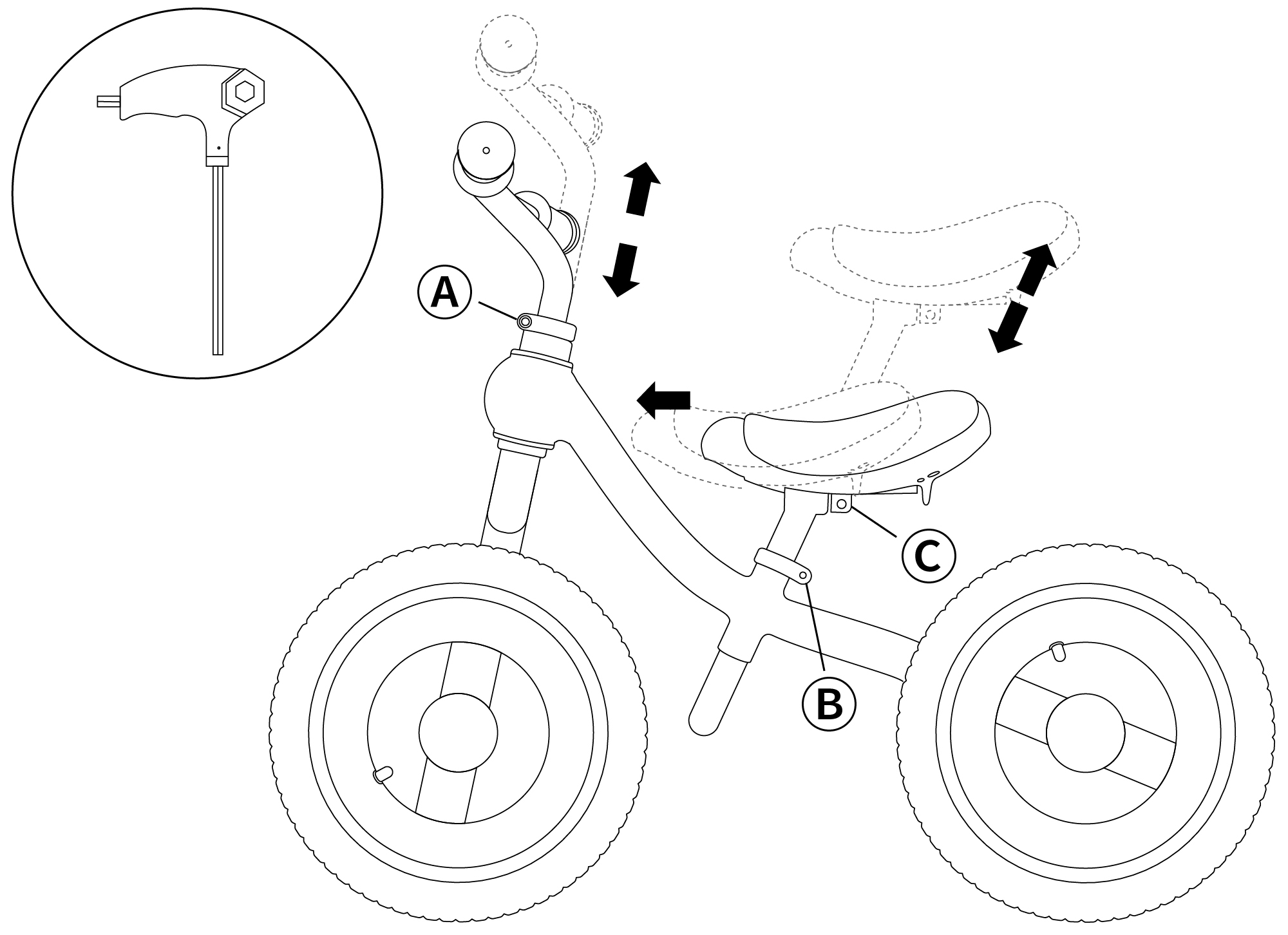 A

C

B