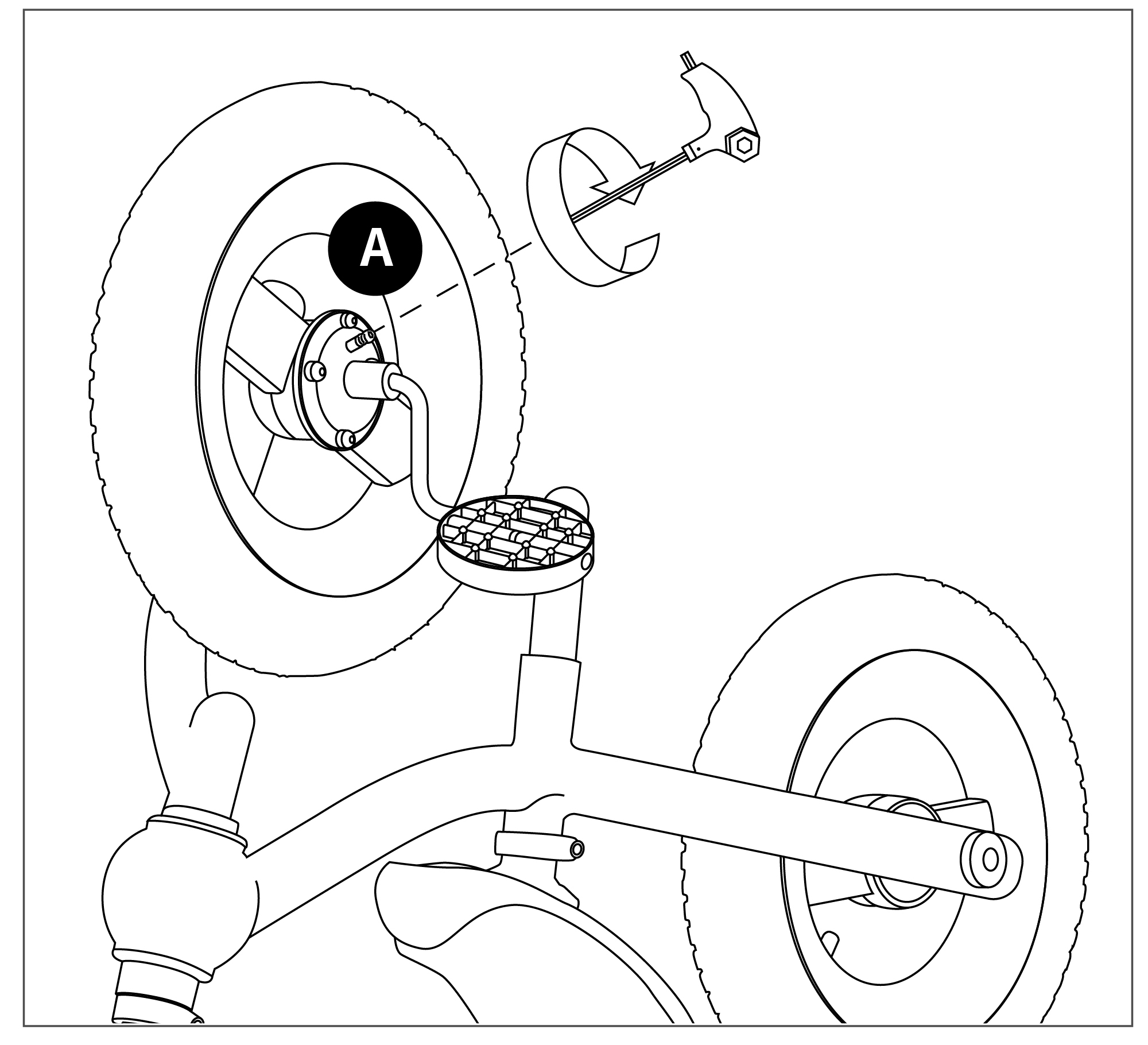 A