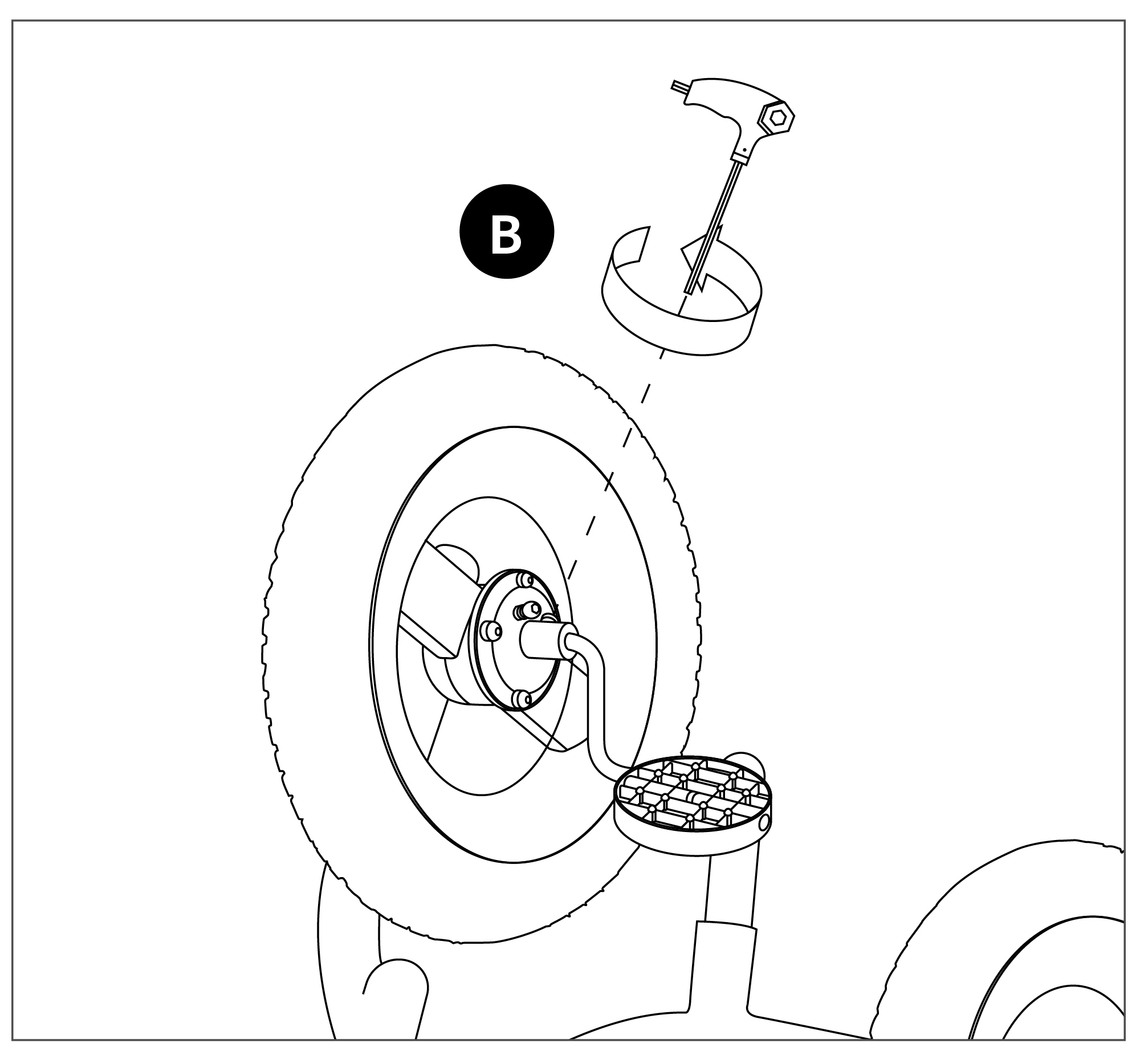 B