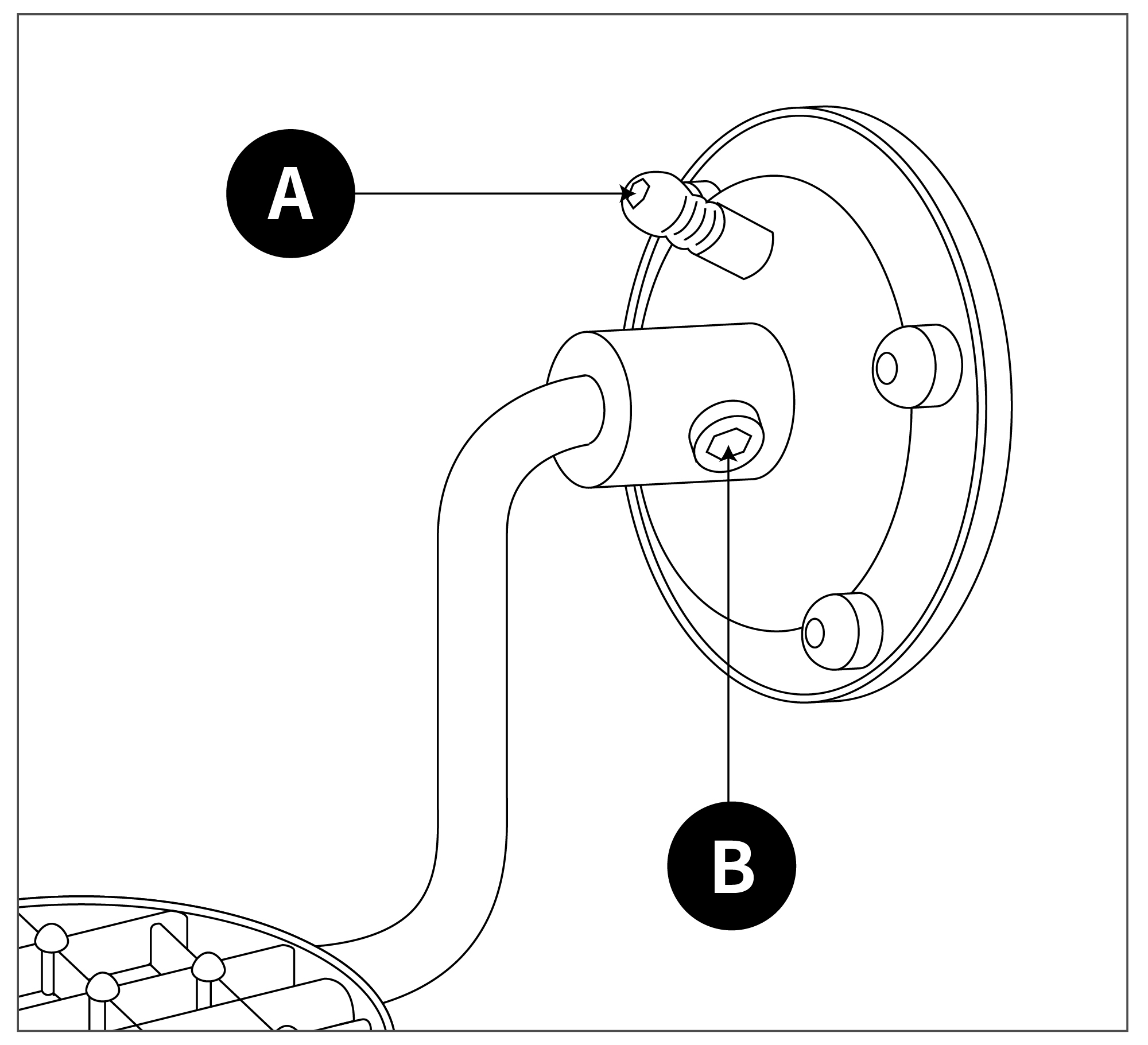 A

B