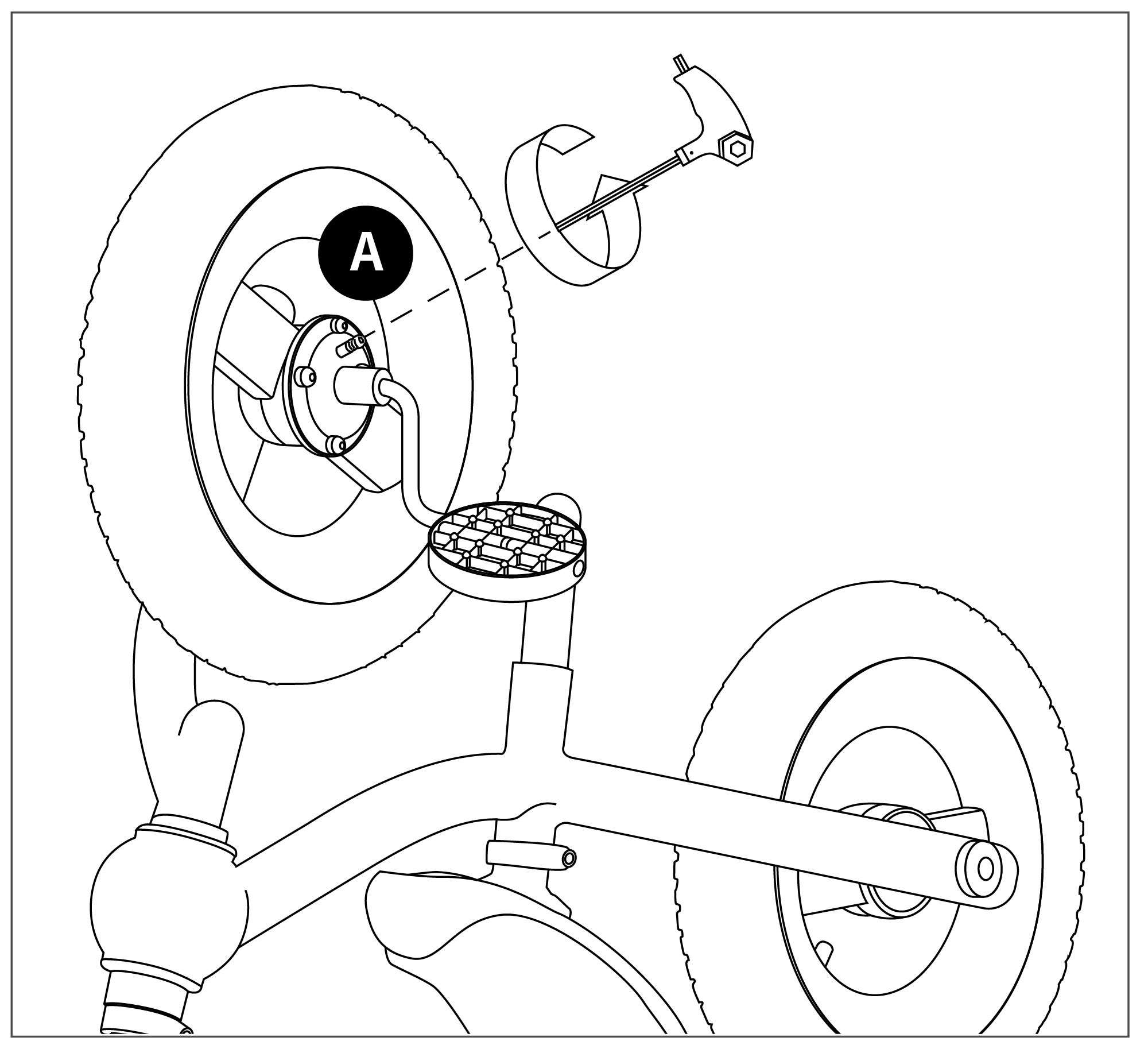 A