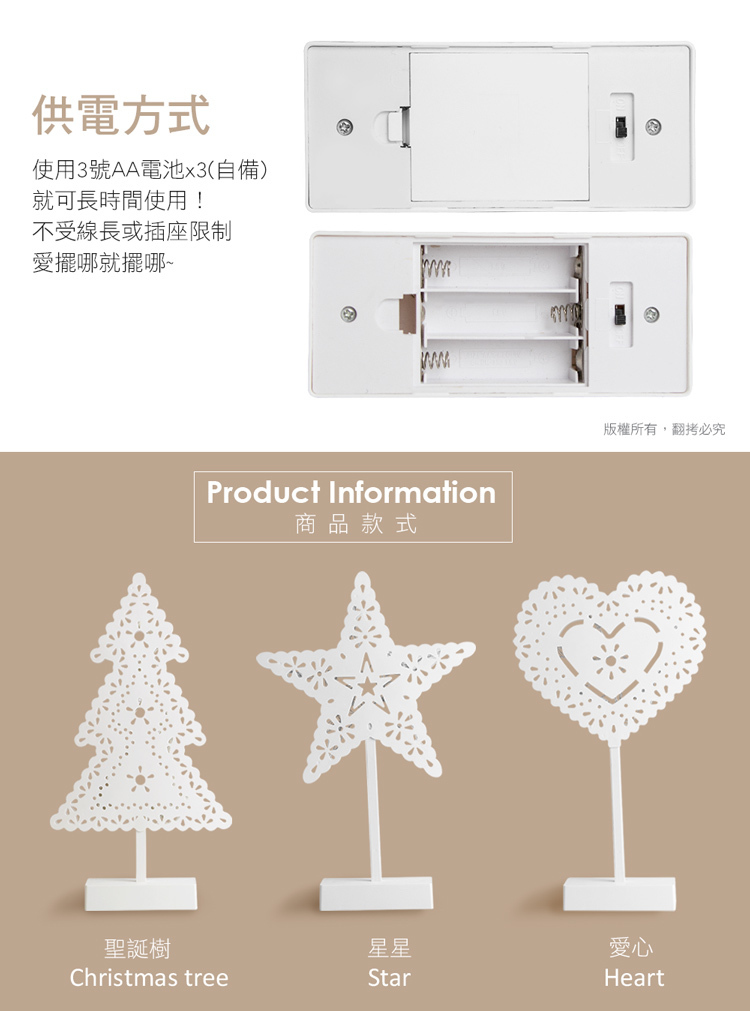 供電方式

使用3號AA電池x3(自備)
就可長時間使用！
不受線長或插座限制
愛擺哪就擺哪~

版權所有，翻拷必究

Product Information
商品款式

聖誕樹
Christmas tree

星星
Star

愛心
Heart