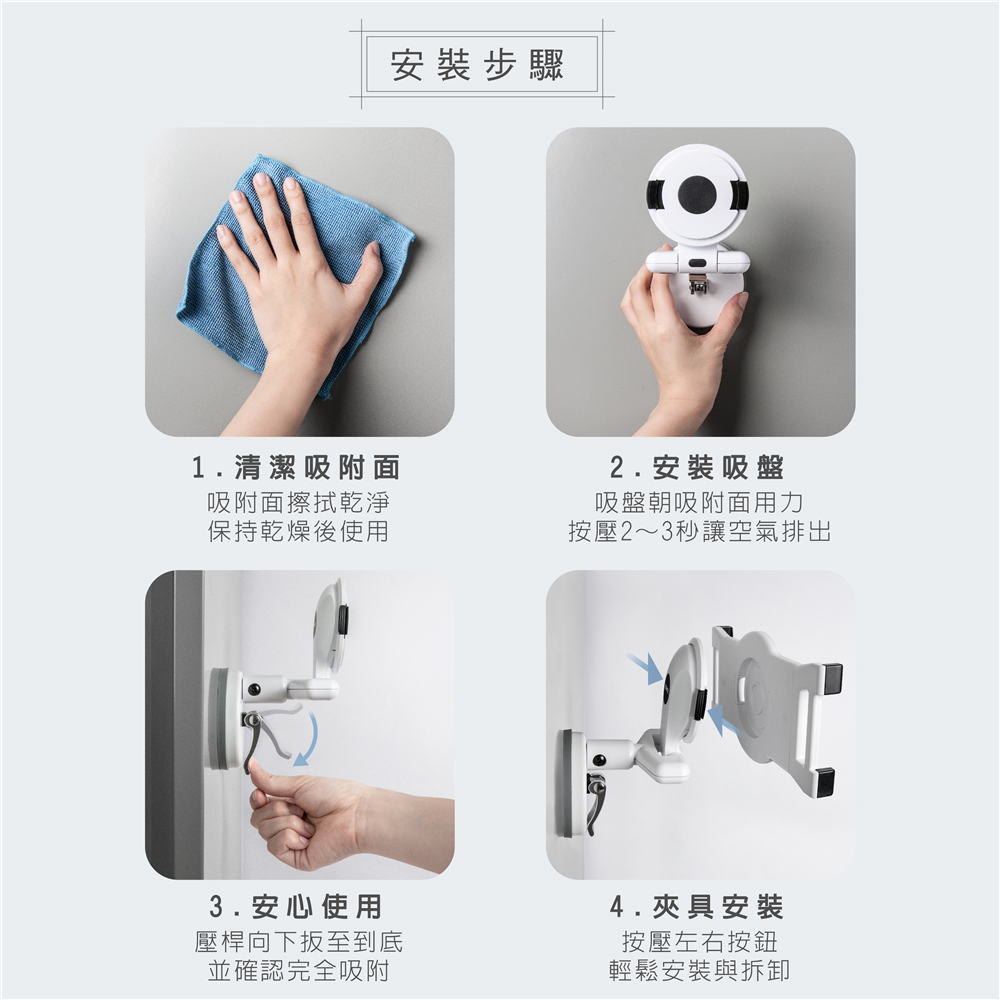 安裝步驟

1.清潔吸附面
吸附面擦拭乾淨
保持乾燥後使用

2.安裝吸盤
吸盤朝吸附面用力
按壓2～3秒讓空氣排出

3.安心使用
壓桿向下扳至到底
並確認完全吸附

4.夾具安裝
按壓左右按鈕
輕鬆安裝與拆卸