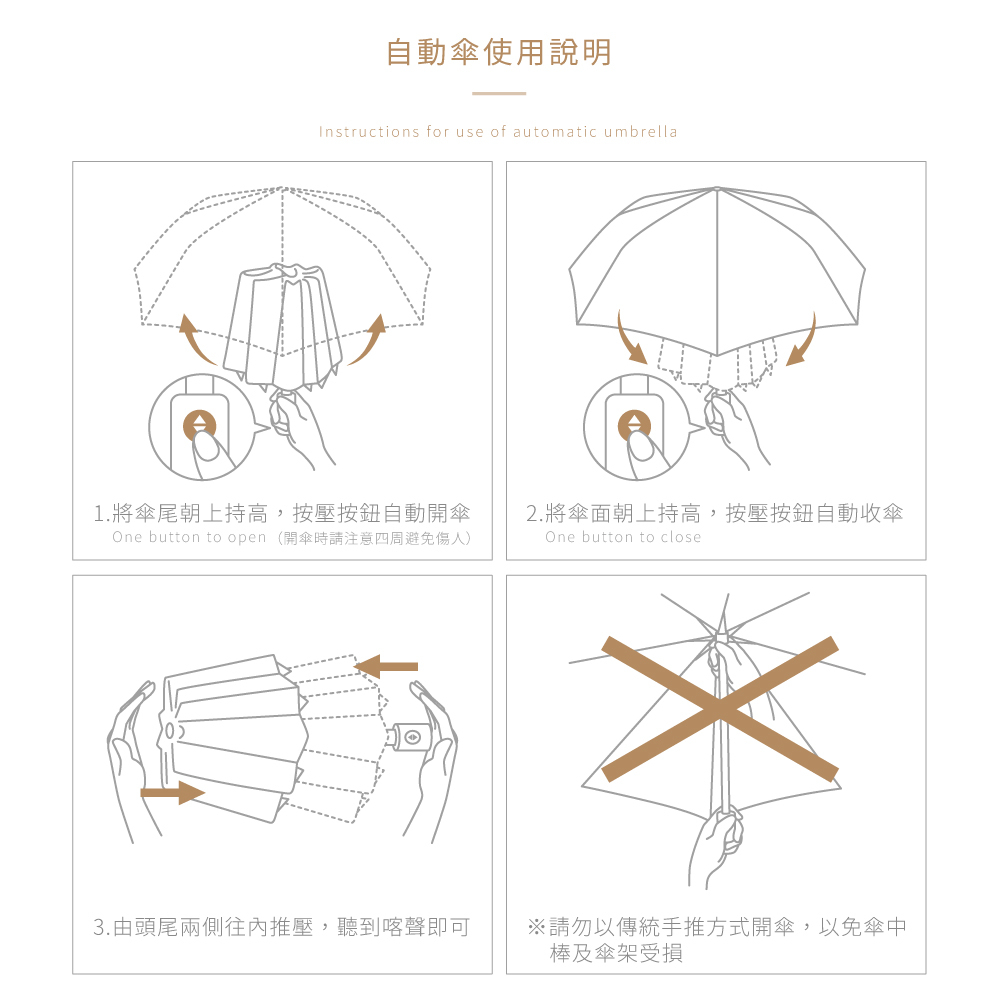 自動傘使用說明

Instructions for use of automatic umbrella

1.將傘尾朝上持高，按壓按鈕自動開傘
One button to open（開傘時請注意四周避免傷人）

2.將傘面朝上持高，按壓按鈕自動收傘
One button to close

3.由頭尾兩側往內推壓，聽到喀聲即可

※請勿以傳統手推方式開傘，以免傘中棒及傘架受損