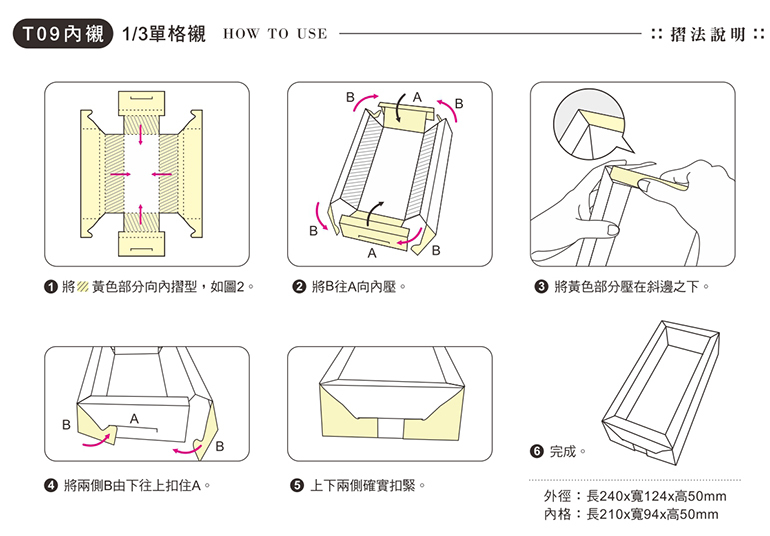 T09內襯 1/3單格襯 HOW TO USE :: 摺法說明 ::

B A B

B A B

❶ 將 黃色部分向內摺型，如圖2。

❷ 將B往A向內壓。

❸ 將黃色部分壓在斜邊之下。

B A B

❹ 將兩側B由下往上扣住A。

❺ 上下兩側確實扣緊。

❻ 完成。

外徑：長240x寬124x高50mm
內格：長210x寬94x高50mm