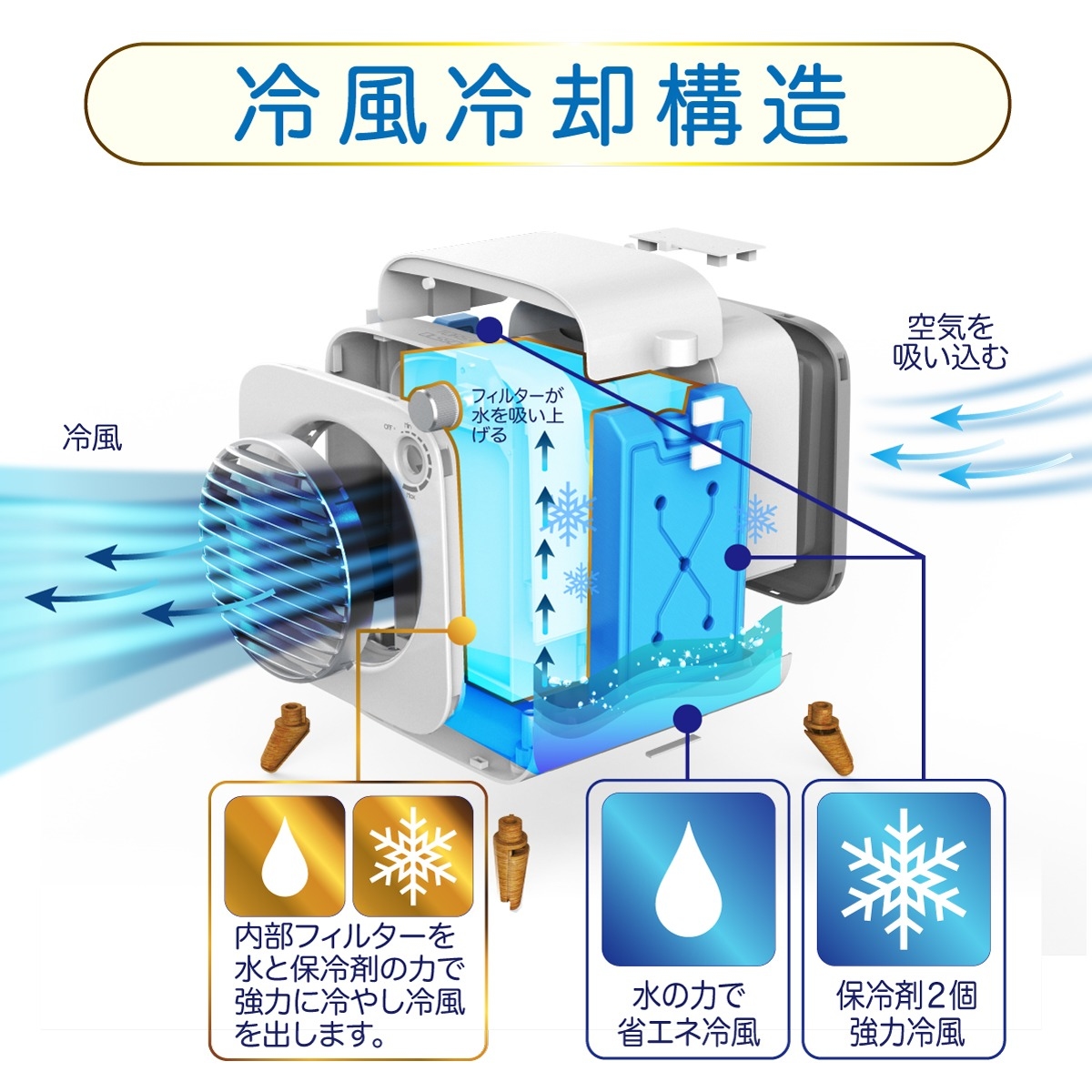 冷風冷却構造

空気を吸い込む

冷風

フィルターが水を吸い上げる

内部フィルターを水と保冷剤の力で強力に冷やし冷風を出します。

水の力で省エネ冷風

保冷剤2個強力冷風